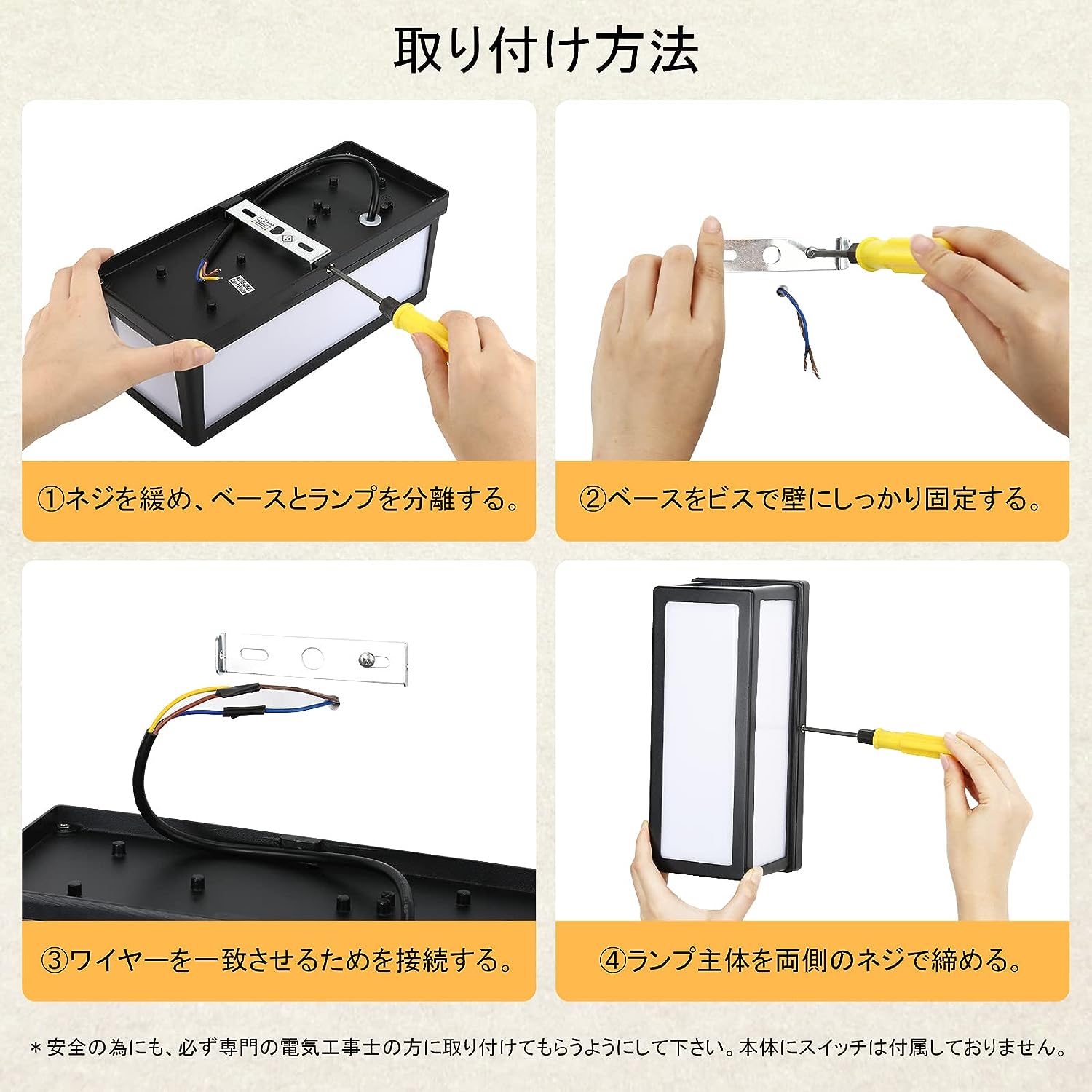 取り付け方法

①ネジを緩め、ベースとランプを分離する。

②ベースをビスで壁にしっかり固定する。

③ワイヤーを一致させるためを接続する。

④ランプ主体を両側のネジで締める。

＊安全の為にも、必ず専門の電気工事士の方に取り付けてもらうようにして下さい。本体にスイッチは付属しておりません。