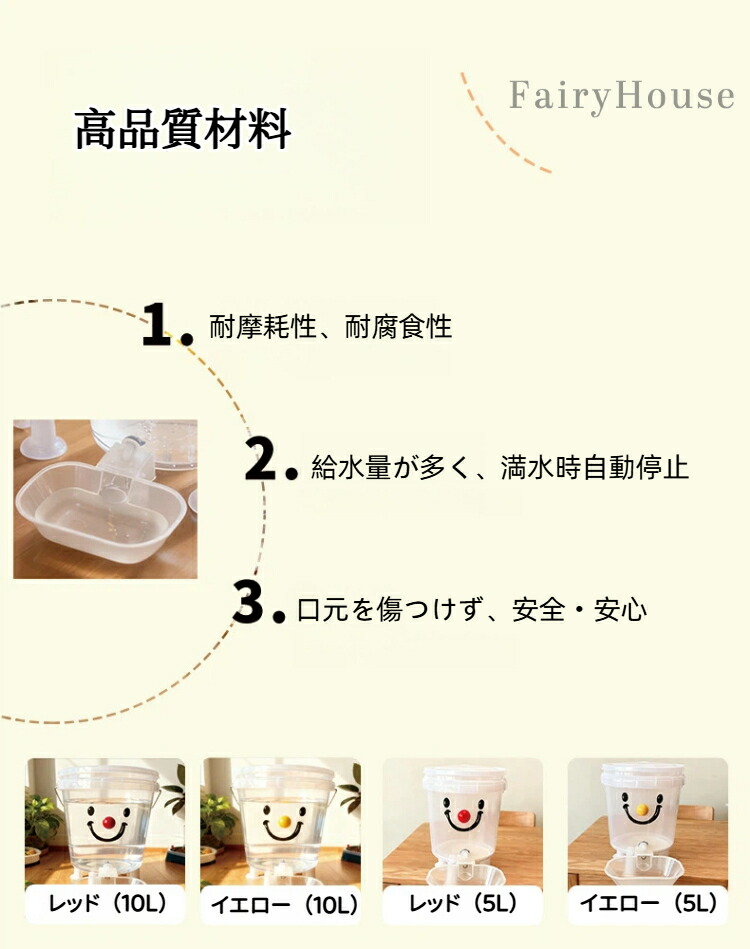 FairyHouse

高品質材料

1. 耐摩耗性、耐腐食性

2. 給水量が多く、満水時自動停止

3. 口元を傷つけず、安全・安心

レッド（10L）

イエロー（10L）

レッド（5L）

イエロー（5L）