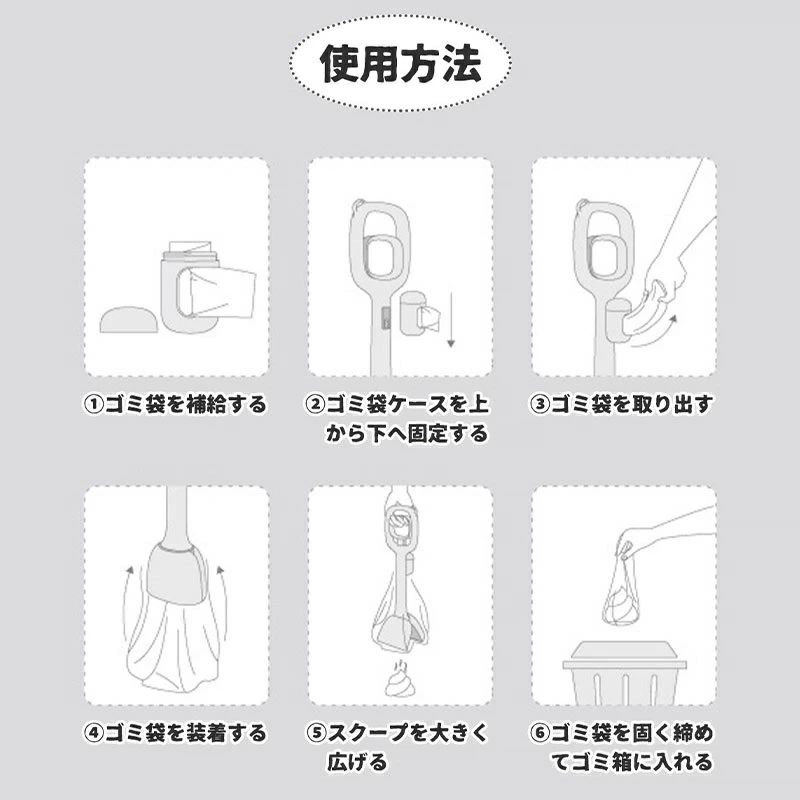 使用方法

①ゴミ袋を補給する

②ゴミ袋ケースを上から下へ固定する

③ゴミ袋を取り出す

④ゴミ袋を装着する

⑤スクープを大きく広げる

⑥ゴミ袋を固く締めてゴミ箱に入れる