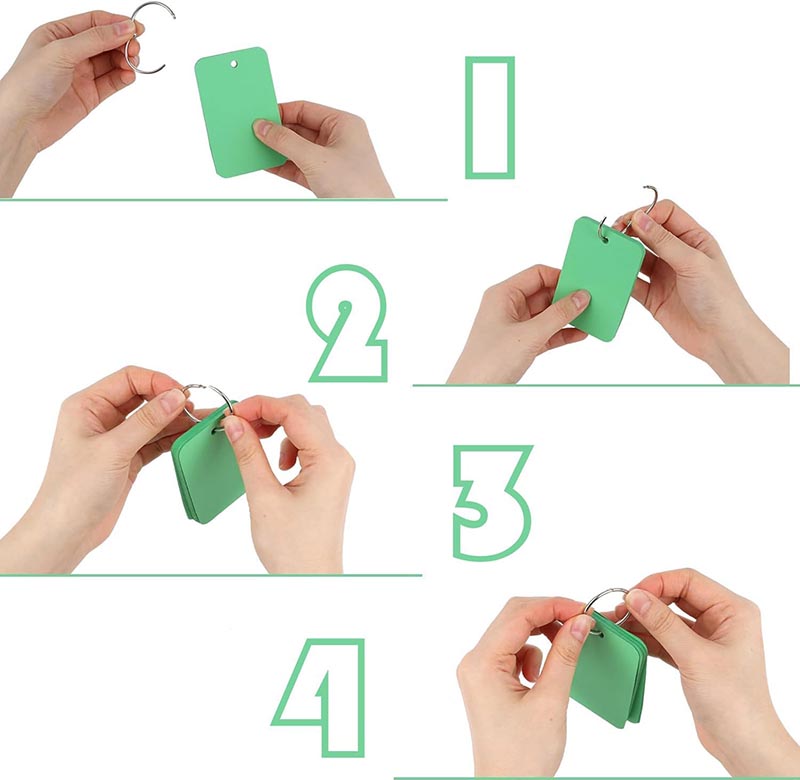 1

2

3

4