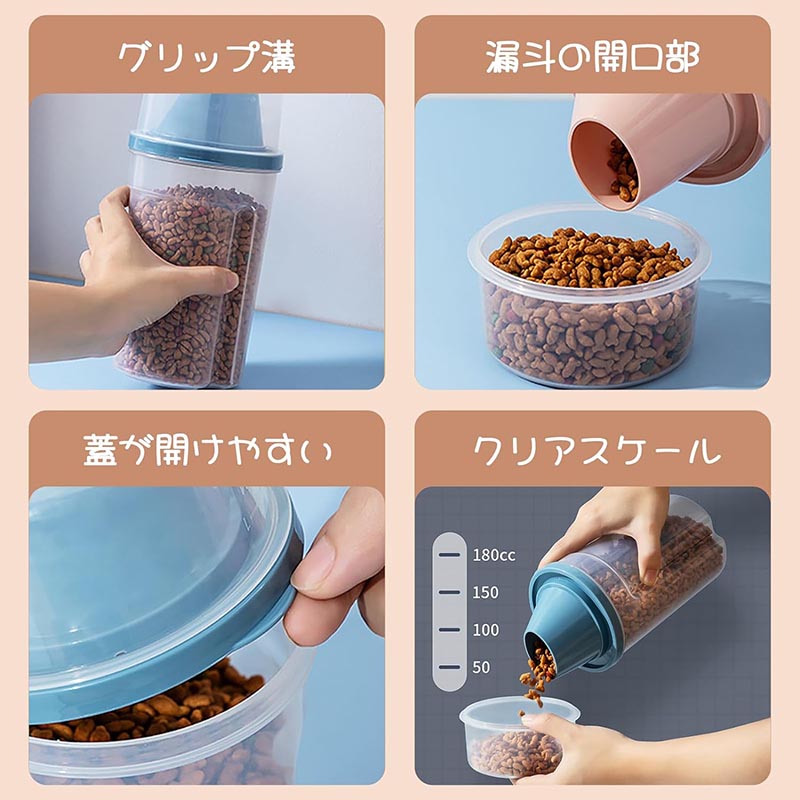 グリップ溝

漏斗の開口部

蓋が開けやすい

クリアスケール

180cc
150
100
50