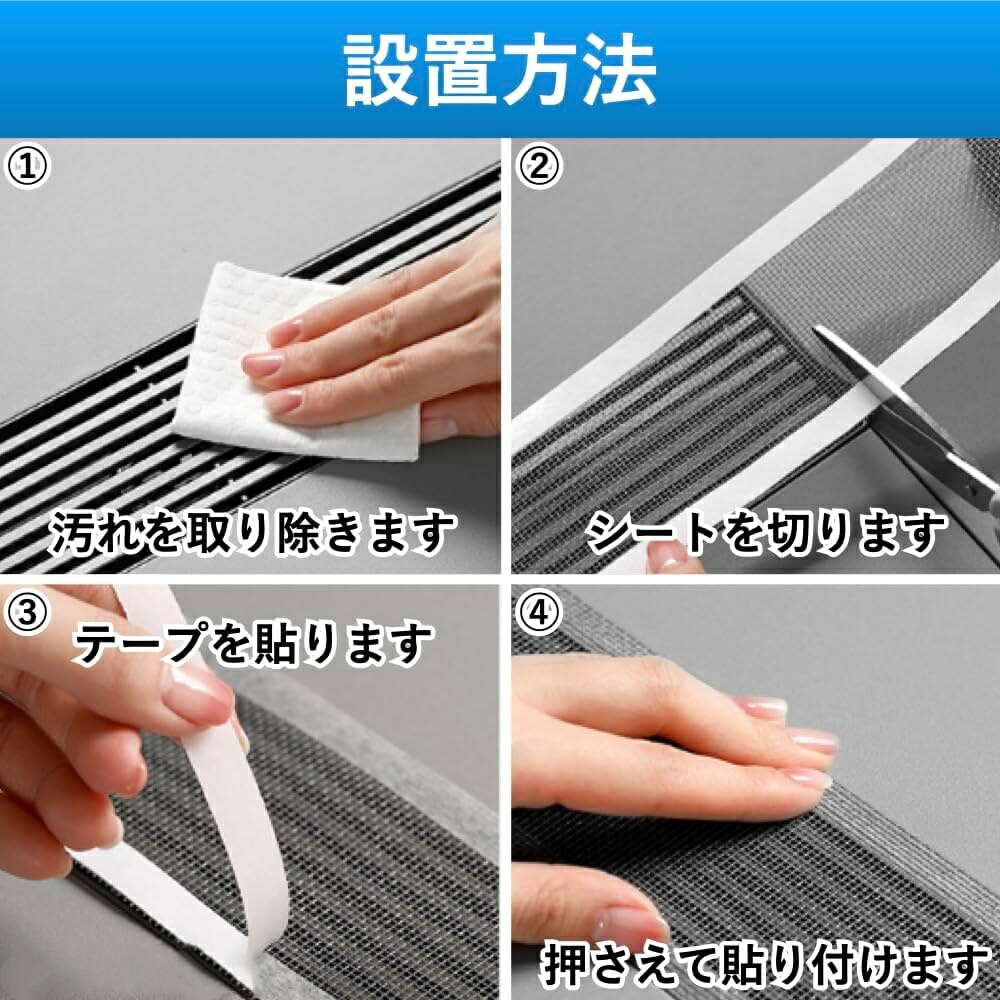 設置方法

①
汚れを取り除きます

②
シートを切ります

③
テープを貼ります

④
押さえて貼り付けます