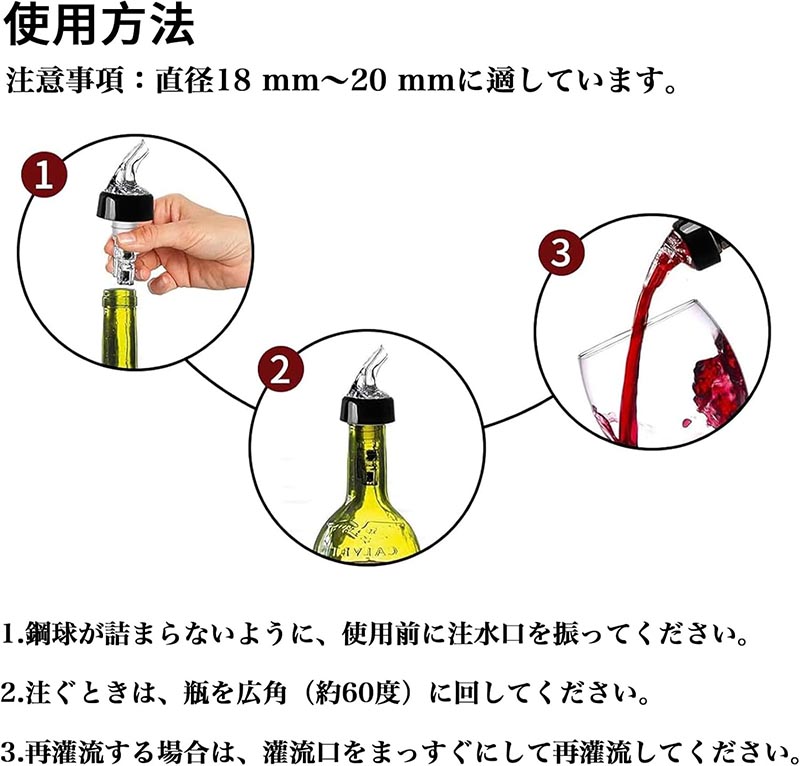 使用方法

注意事項：直径18 mm～20 mmに適しています。

1

2

3

1.鋼球が詰まらないように、使用前に注水口を振ってください。

2.注ぐときは、瓶を広角（約60度）に回してください。

3.再灌流する場合は、灌流口をまっすぐにして再灌流してください。