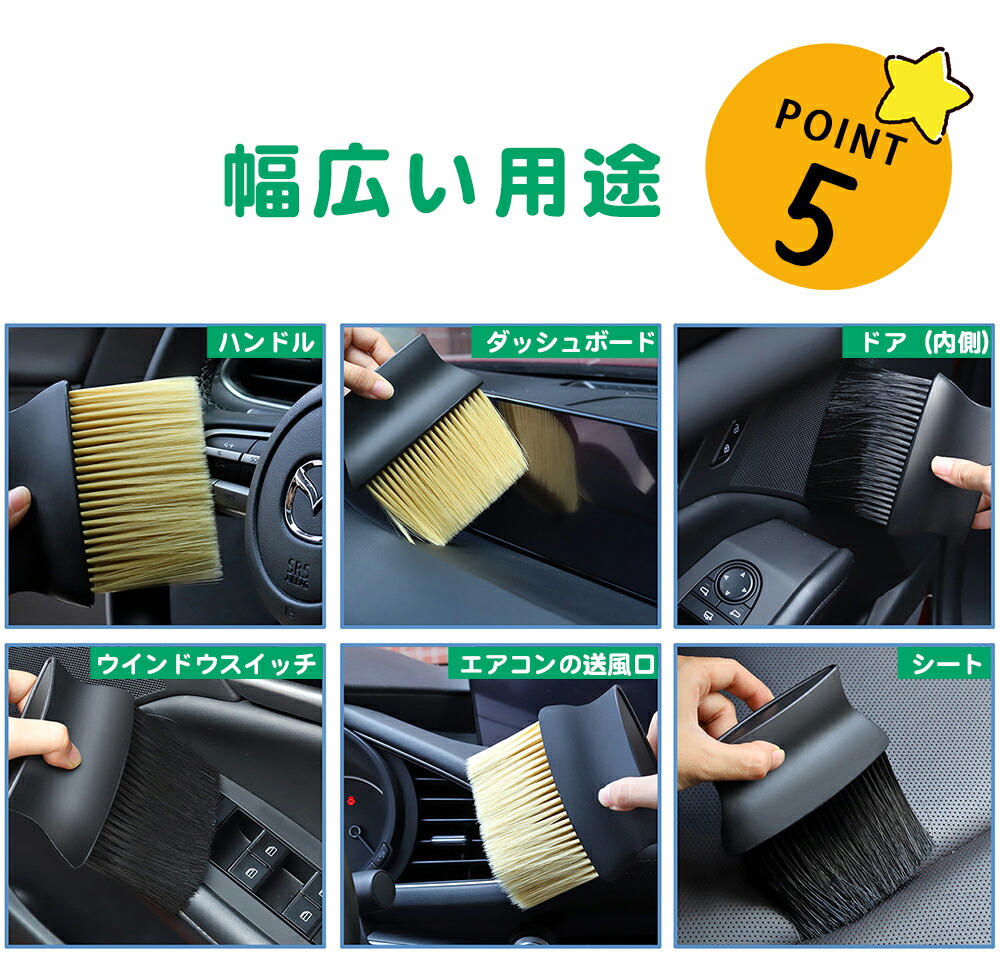 幅広い用途

POINT
5

ハンドル

ダッシュボード

ドア（内側）

ウインドウスイッチ

エアコンの送風口

シート