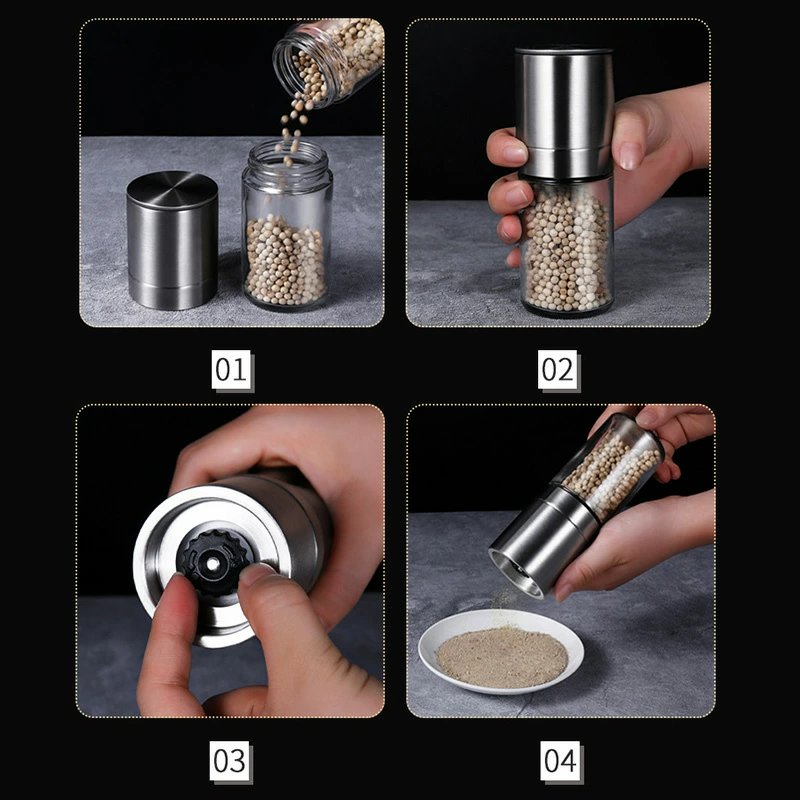 01

02

03

04