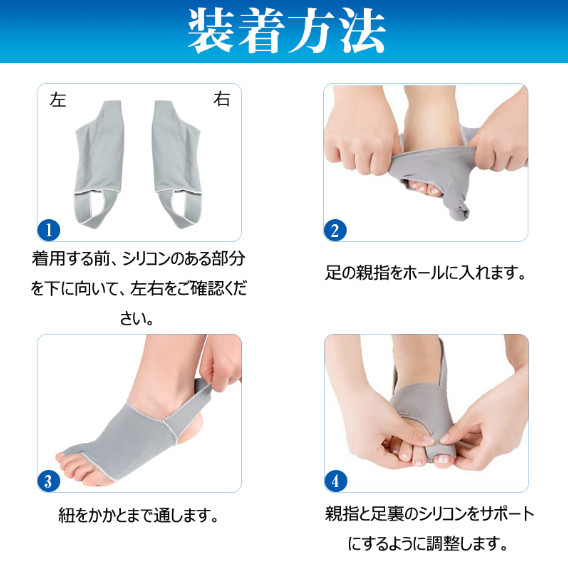 装着方法

左

右

1

着用する前、シリコンのある部分を下に向いて、左右をご確認ください。

2

足の親指をホールに入れます。

3

紐をかかとまで通します。

4

親指と足裏のシリコンをサポートにするように調整します。