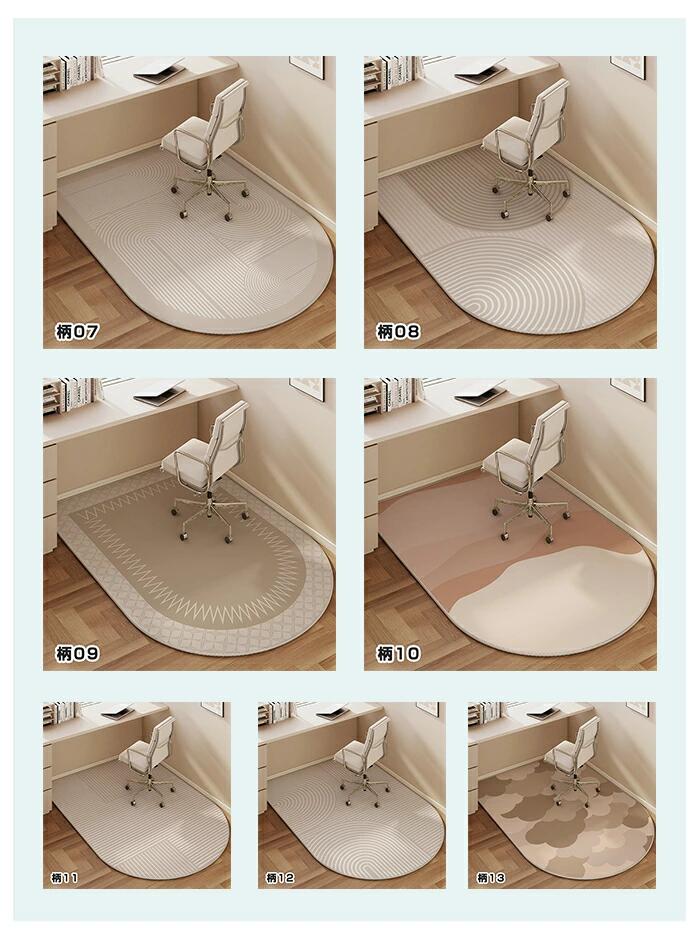 柄07

柄08

柄09

柄10

柄11

柄12

柄13