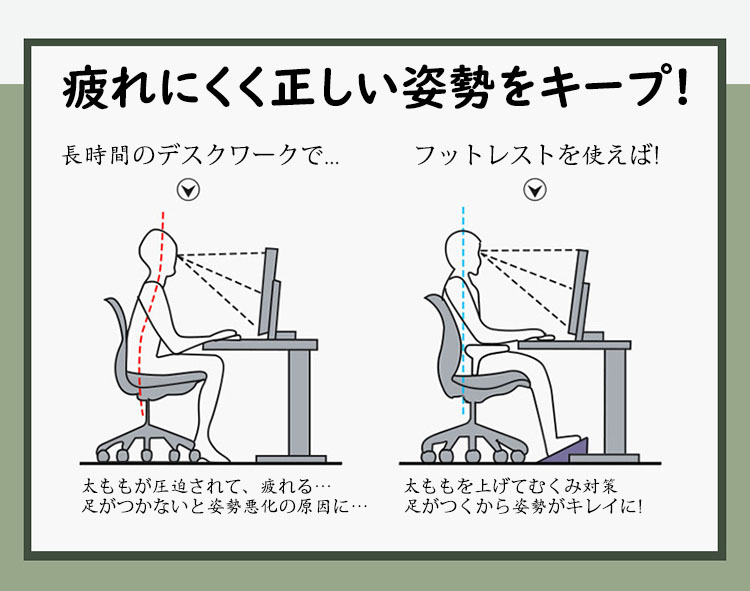 疲れにくく正しい姿勢をキープ!

長時間のデスクワークで...

太ももが圧迫されて、疲れる…
足がつかないと姿勢悪化の原因に…

フットレストを使えば!

太ももを上げてむくみ対策
足がつくから姿勢がキレイに!