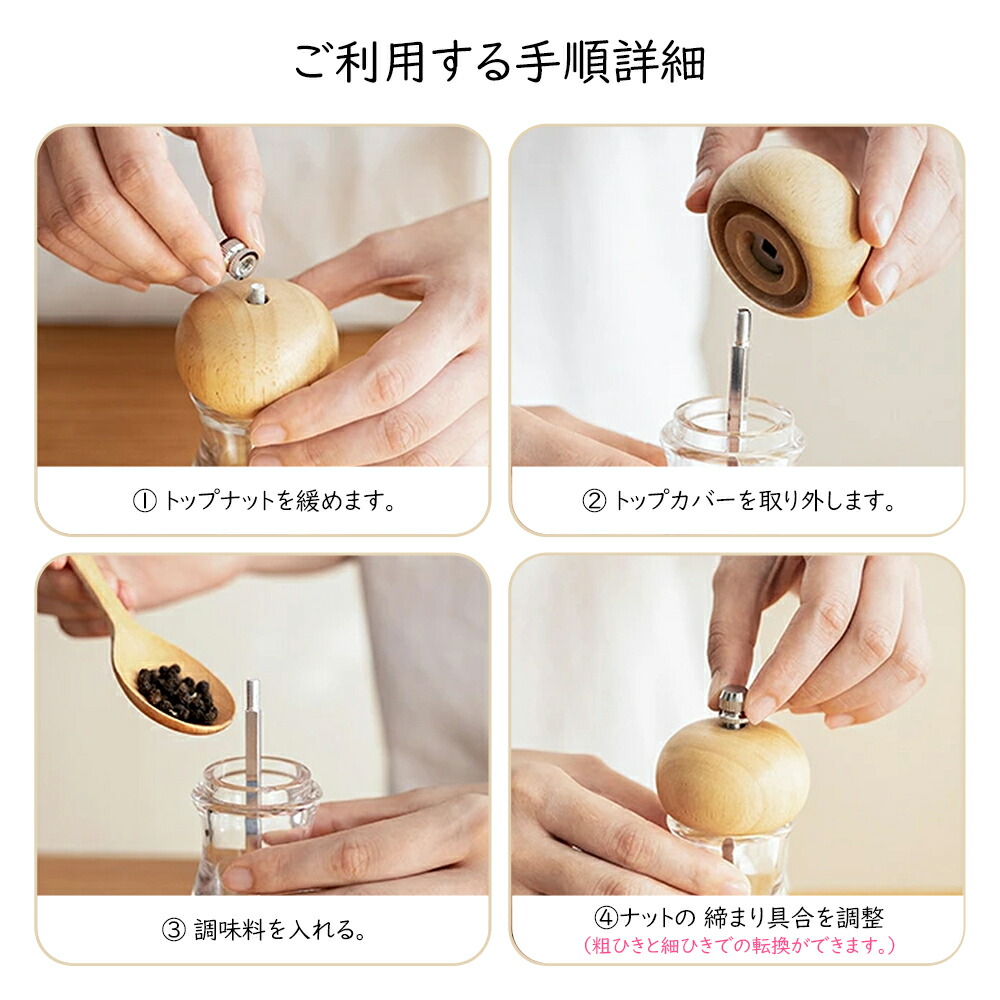 ご利用する手順詳細

① トップナットを緩めます。

② トップカバーを取り外します。

③ 調味料を入れる。

④ナットの 締まり具合を調整
（粗ひきと細ひきでの転換ができます。）