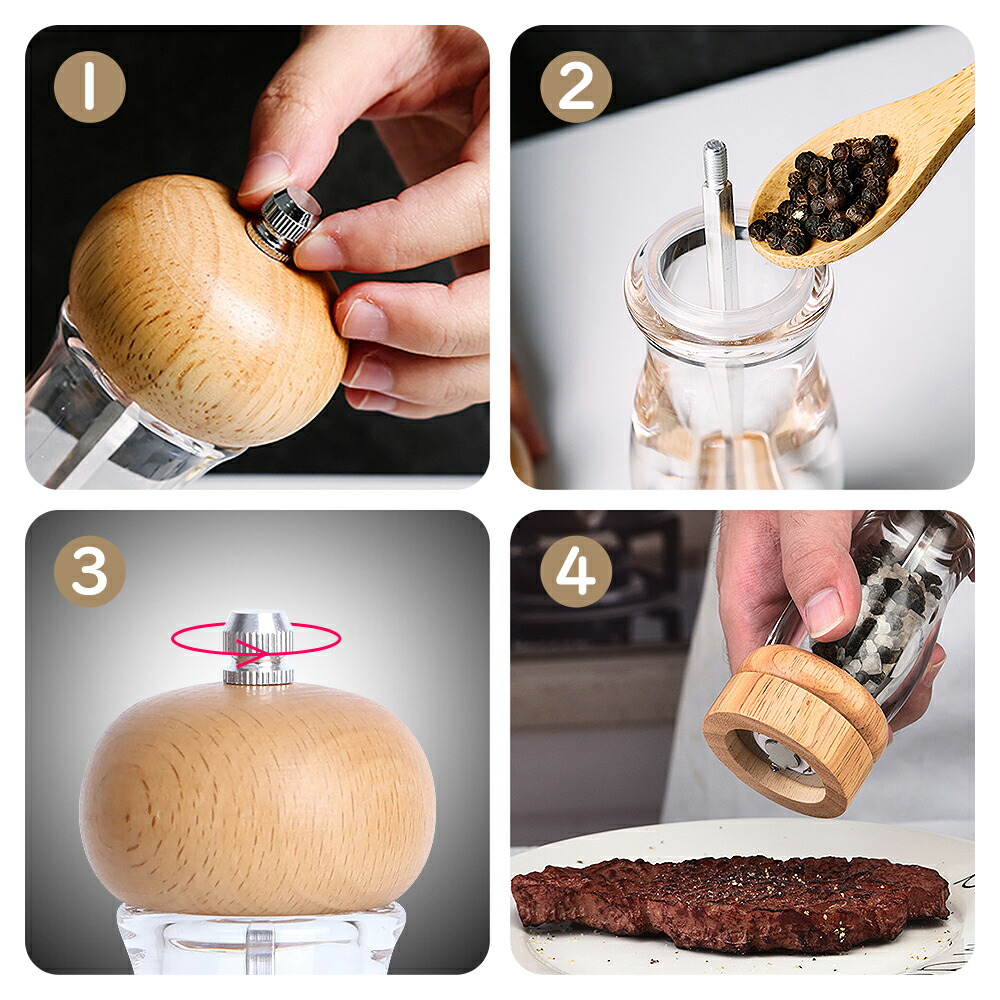 1

2

3

4