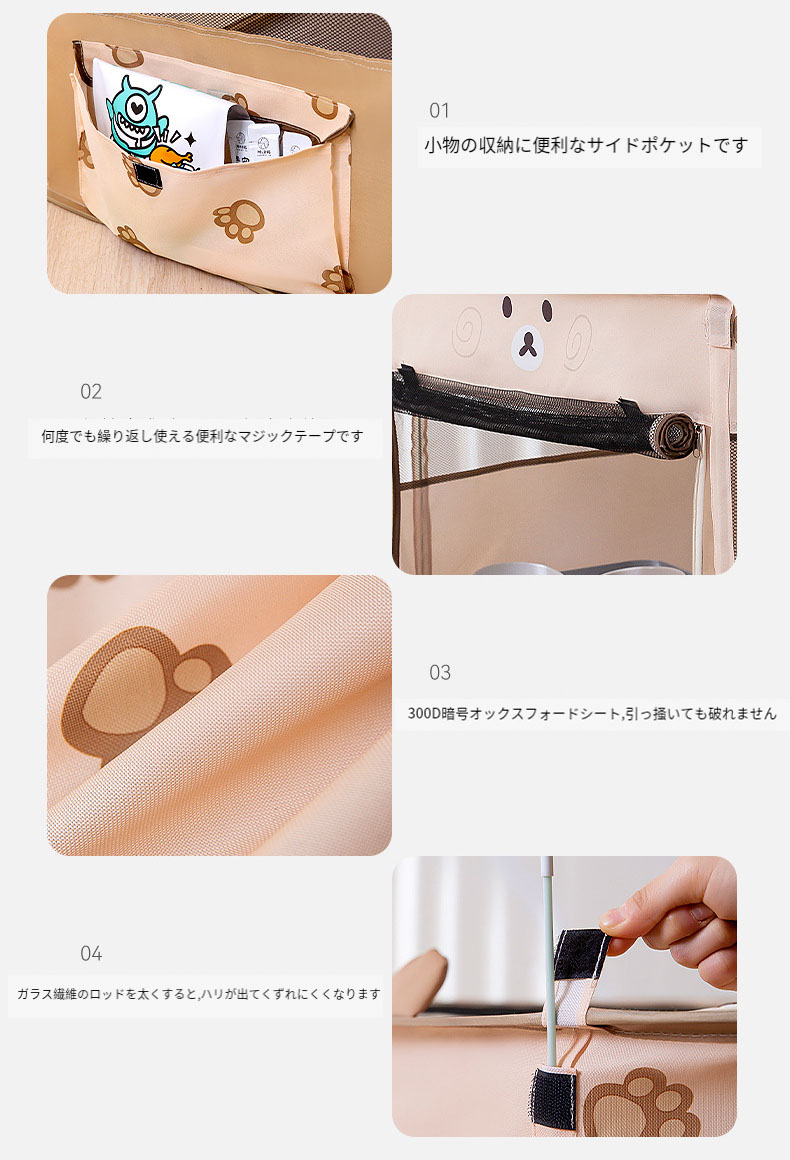 01
小物の収納に便利なサイドポケットです

02
何度でも繰り返し使える便利なマジックテープです

03
300D暗号オックスフォードシート,引っ掻いても破れません

04
ガラス繊維のロッドを太くすると,ハリが出てくずれにくくなります