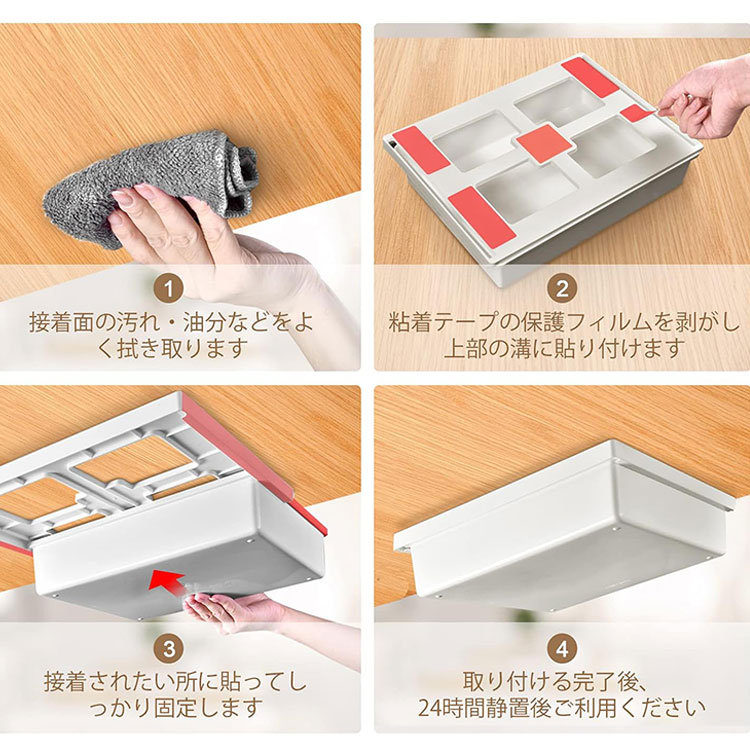 1

接着面の汚れ・油分などをよく拭き取ります

2

粘着テープの保護フィルムを剥がし上部の溝に貼り付けます

3

接着されたい所に貼ってしっかり固定します

4

取り付ける完了後、24時間静置後ご利用ください