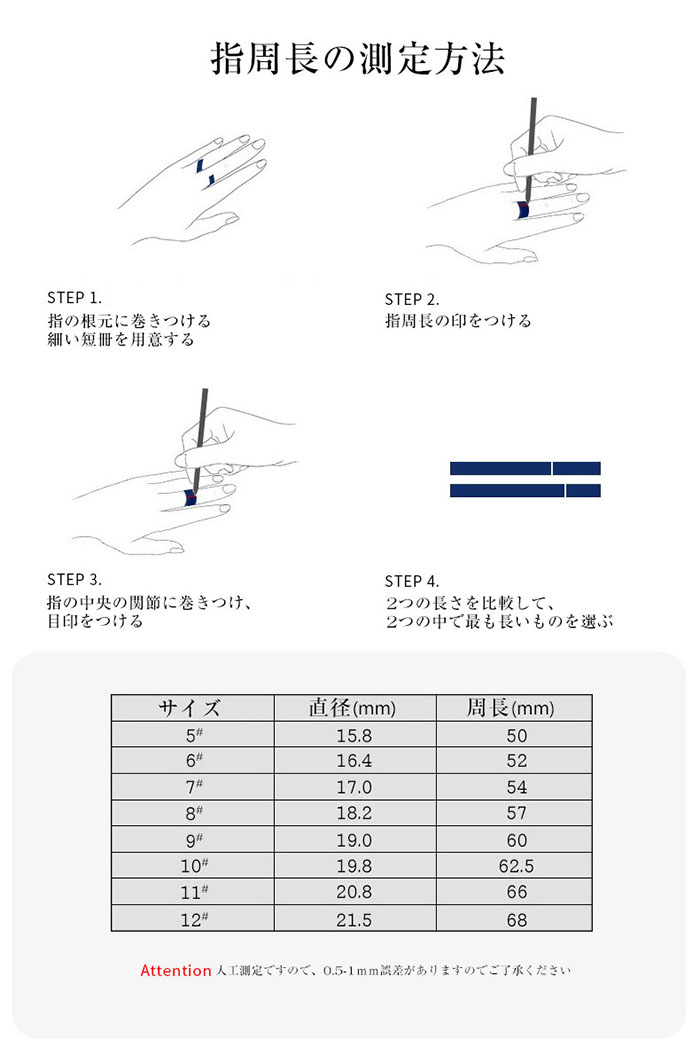 指周長の測定方法

STEP 1.
指の根元に巻きつける
細い短冊を用意する

STEP 2.
指周長の印をつける

STEP 3.
指の中央の関節に巻きつけ、
目印をつける

STEP 4.
2つの長さを比較して、
2つの中で最も長いものを選ぶ

| サイズ | 直径(mm) | 周長(mm) |
|---|---|---|
| 5# | 15.8 | 50 |
| 6# | 16.4 | 52 |
| 7# | 17.0 | 54 |
| 8# | 18.2 | 57 |
| 9# | 19.0 | 60 |
| 10# | 19.8 | 62.5 |
| 11# | 20.8 | 66 |
| 12# | 21.5 | 68 |

Attention 人工測定ですので、0.5-1mm誤差がありますのでご了承ください