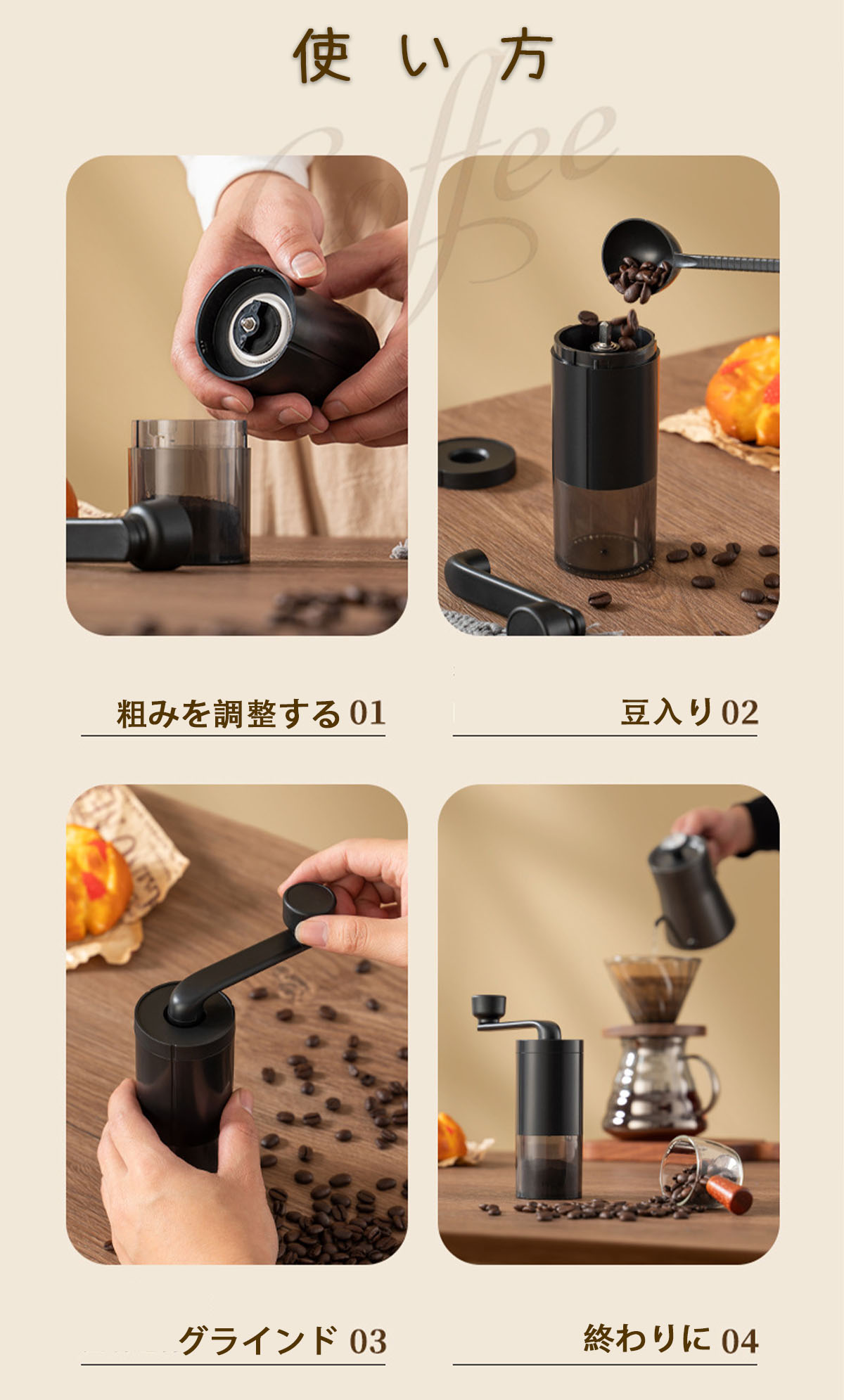 使い方

Coffee

粗みを調整する 01

豆入り 02

グラインド 03

終わりに 04