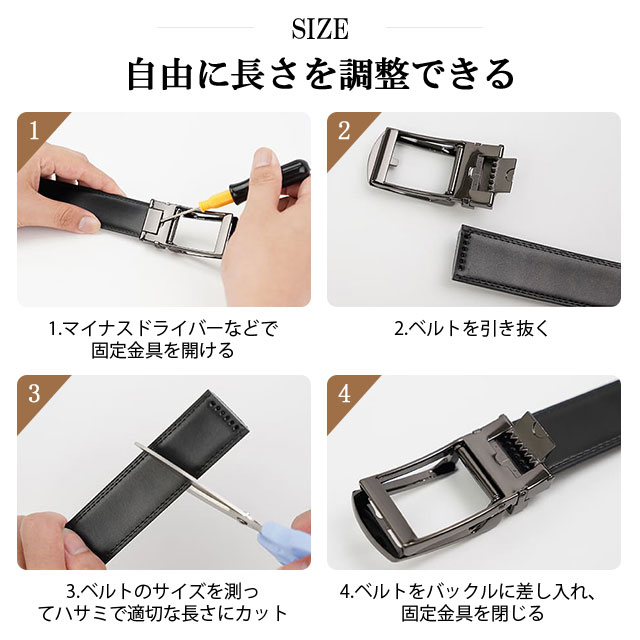 SIZE

自由に長さを調整できる

1

1.マイナスドライバーなどで固定金具を開ける

2

2.ベルトを引き抜く

3

3.ベルトのサイズを測ってハサミで適切な長さにカット

4

4.ベルトをバックルに差し入れ、固定金具を閉じる