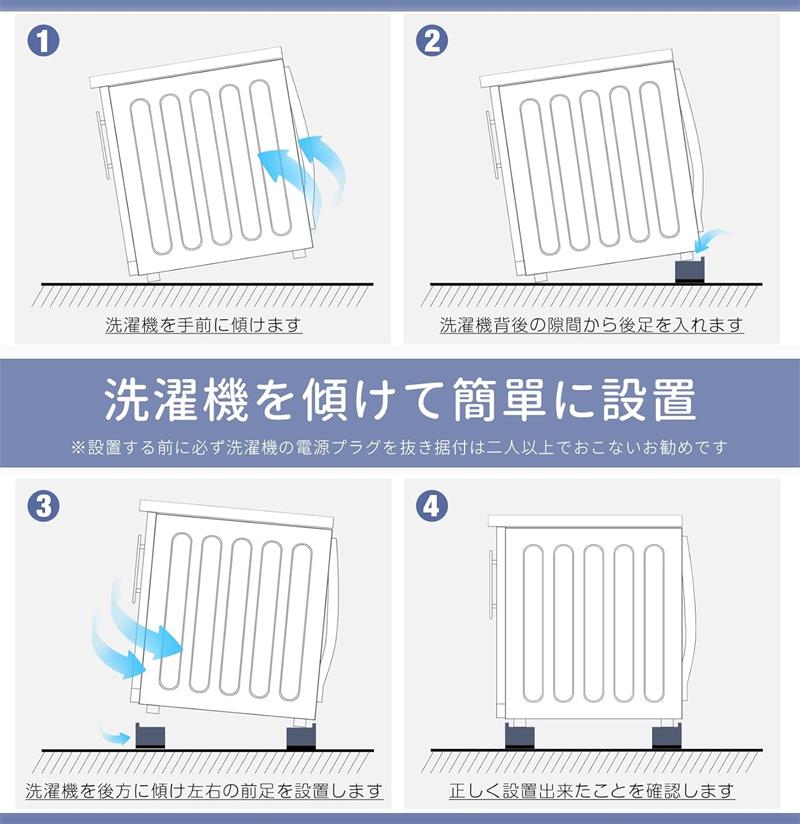 1

洗濯機を手前に傾けます

2

洗濯機背後の隙間から後足を入れます

洗濯機を傾けて簡単に設置

※設置する前に必ず洗濯機の電源プラグを抜き据付は二人以上でおこないお勧めです

3

洗濯機を後方に傾け左右の前足を設置します

4

正しく設置出来たことを確認します