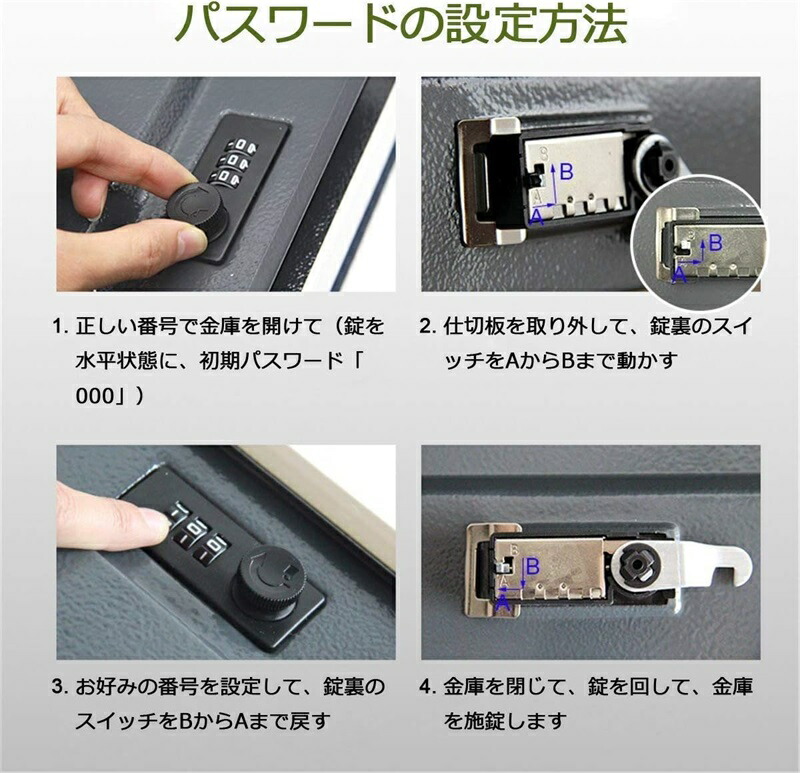 パスワードの設定方法

B
A
B
A

1. 正しい番号で金庫を開けて（錠を水平状態に、初期パスワード「000」）

2. 仕切板を取り外して、錠裏のスイッチをAからBまで動かす

B
A

3. お好みの番号を設定して、錠裏のスイッチをBからAまで戻す

4. 金庫を閉じて、錠を回して、金庫を施錠します