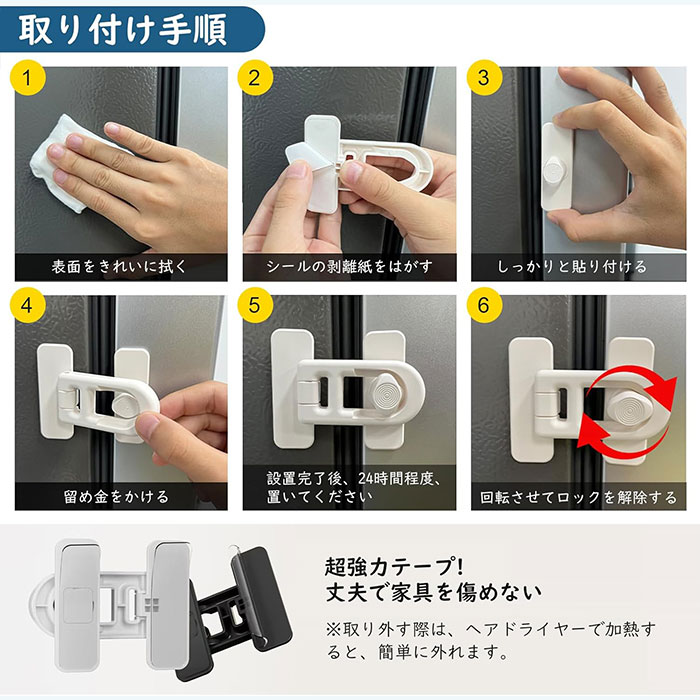 取り付け手順

1
表面をきれいに拭く

2
シールの剥離紙をはがす

3
しっかりと貼り付ける

4
留め金をかける

5
設置完了後、24時間程度、置いてください

6
回転させてロックを解除する

超強力テープ!
丈夫で家具を傷めない

※取り外す際は、ヘアドライヤーで加熱すると、簡単に外れます。