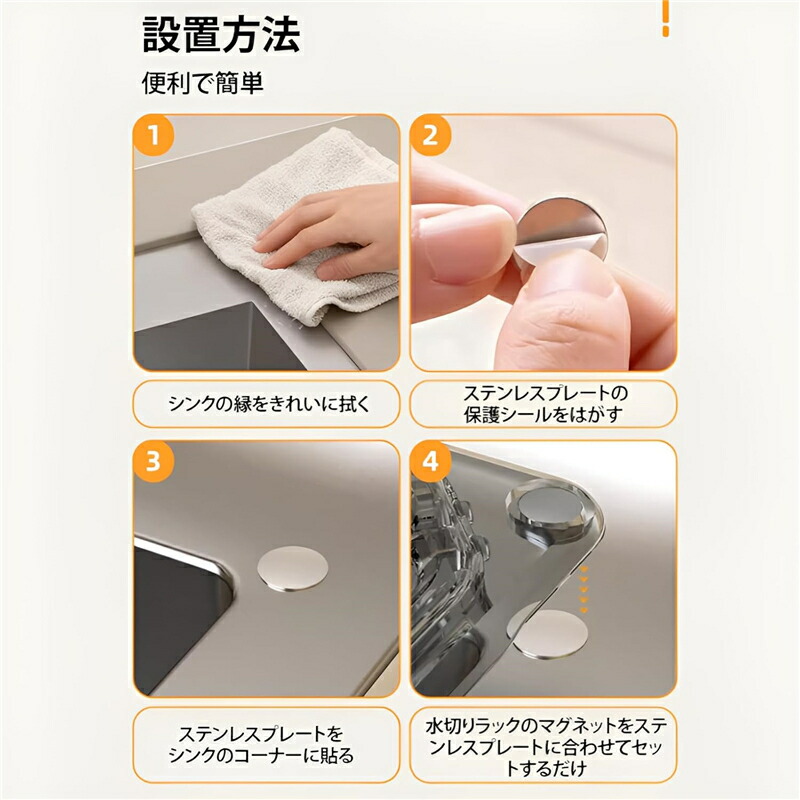 設置方法

便利で簡単

1

シンクの縁をきれいに拭く

2

ステンレスプレートの保護シールをはがす

3

ステンレスプレートをシンクのコーナーに貼る

4

水切りラックのマグネットをステンレスプレートに合わせてセットするだけ