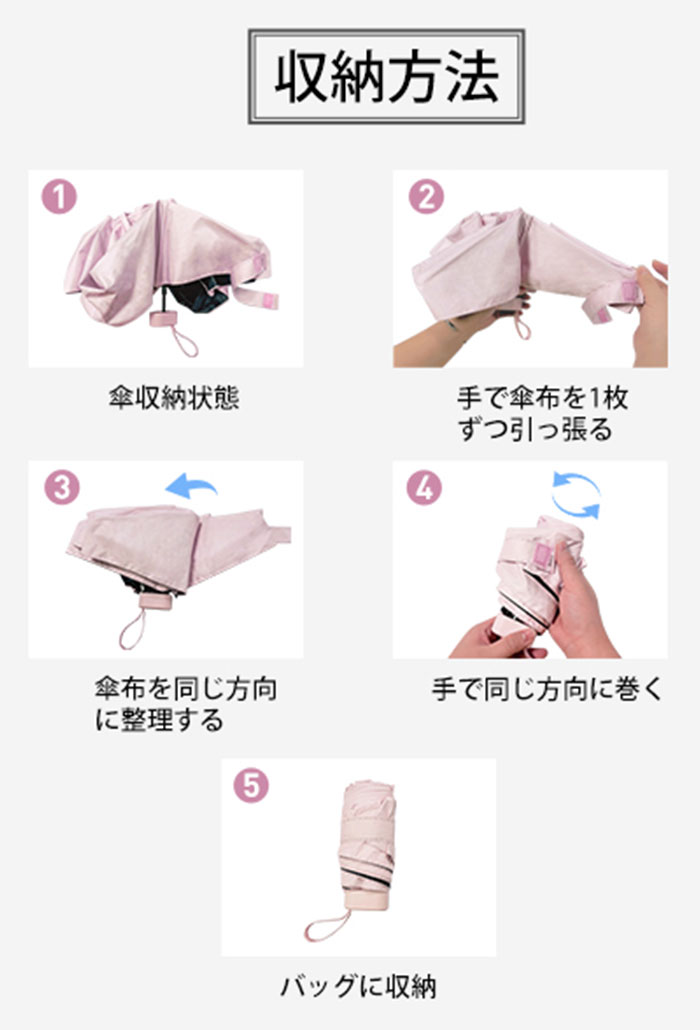 収納方法

1
傘収納状態

2
手で傘布を1枚ずつ引っ張る

3
傘布を同じ方向に整理する

4
手で同じ方向に巻く

5
バッグに収納