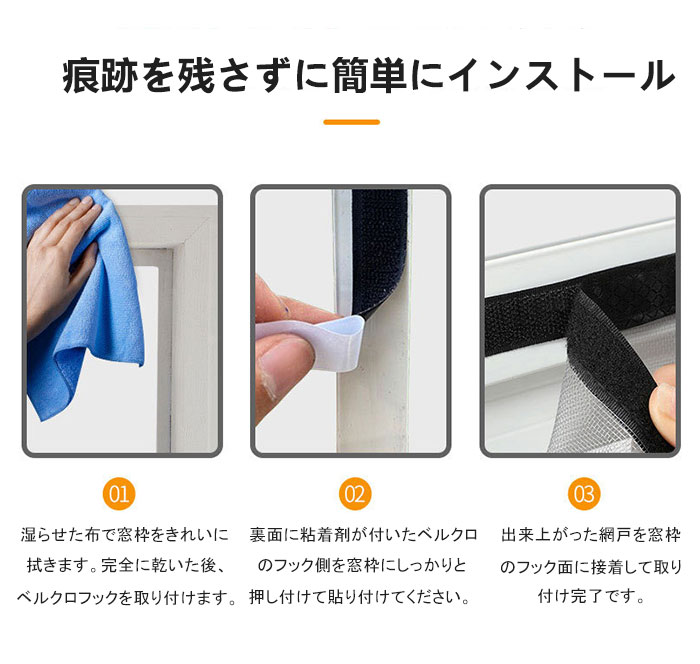 痕跡を残さずに簡単にインストール

01

湿らせた布で窓枠をきれいに拭きます。完全に乾いた後、ベルクロフックを取り付けます。

02

裏面に粘着剤が付いたベルクロのフック側を窓枠にしっかりと押し付けて貼り付けてください。

03

出来上がった網戸を窓枠のフック面に接着して取り付け完了です。