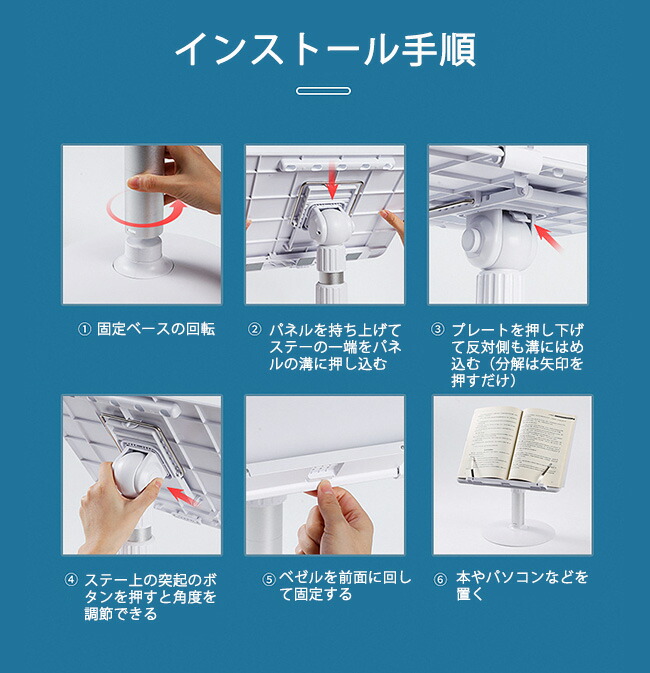 インストール手順

① 固定ベースの回転

② パネルを持ち上げてステーの一端をパネルの溝に押し込む

③ プレートを押し下げて反対側も溝にはめ込む（分解は矢印を押すだけ）

④ ステー上の突起のボタンを押すと角度を調節できる

⑤ ベゼルを前面に回して固定する

⑥ 本やパソコンなどを置く