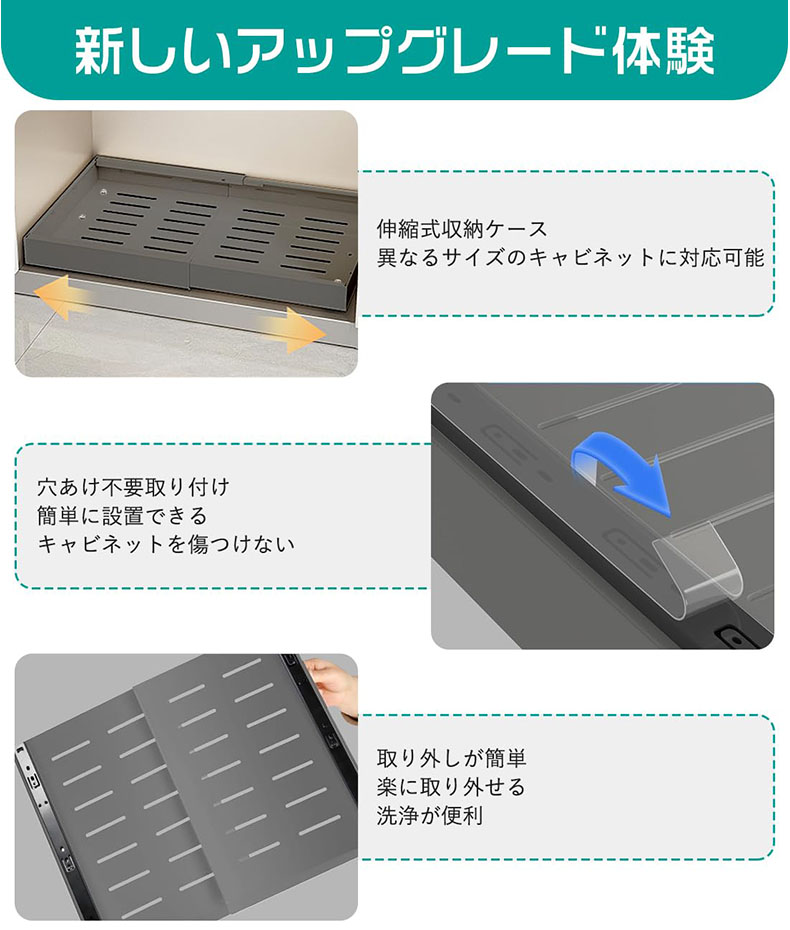 新しいアップグレード体験

伸縮式収納ケース
異なるサイズのキャビネットに対応可能

穴あけ不要取り付け
簡単に設置できる
キャビネットを傷つけない

取り外しが簡単
楽に取り外せる
洗浄が便利