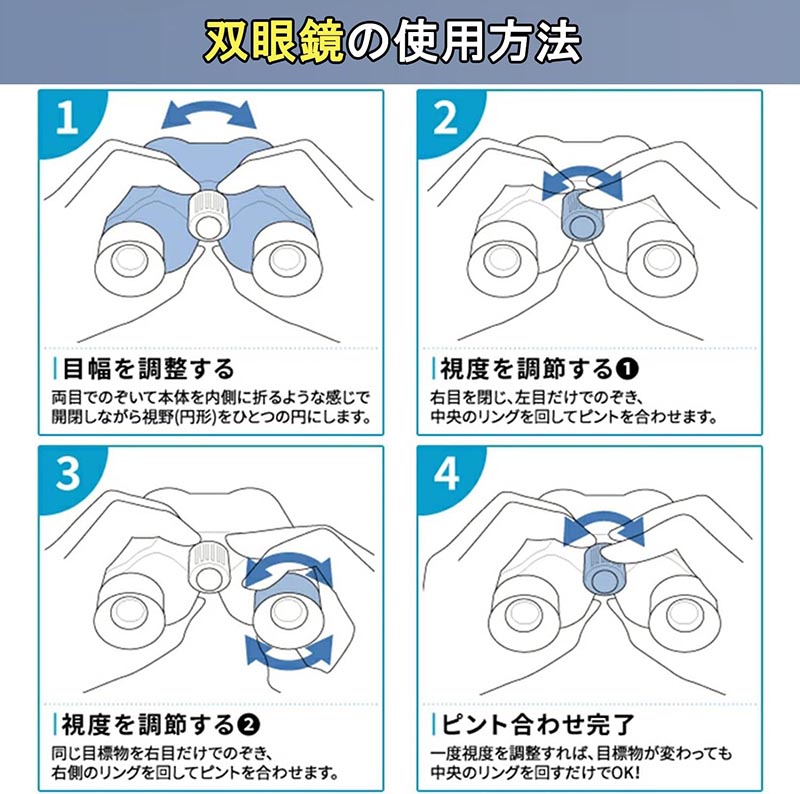 双眼鏡の使用方法

1

目幅を調整する

両目でのぞいて本体を内側に折るような感じで開閉しながら視野(円形)をひとつの円にします。

2

視度を調節する❶

右目を閉じ、左目だけでのぞき、中央のリングを回してピントを合わせます。

3

視度を調節する❷

同じ目標物を右目だけでのぞき、右側のリングを回してピントを合わせます。

4

ピント合わせ完了

一度視度を調整すれば、目標物が変わっても中央のリングを回すだけでOK!