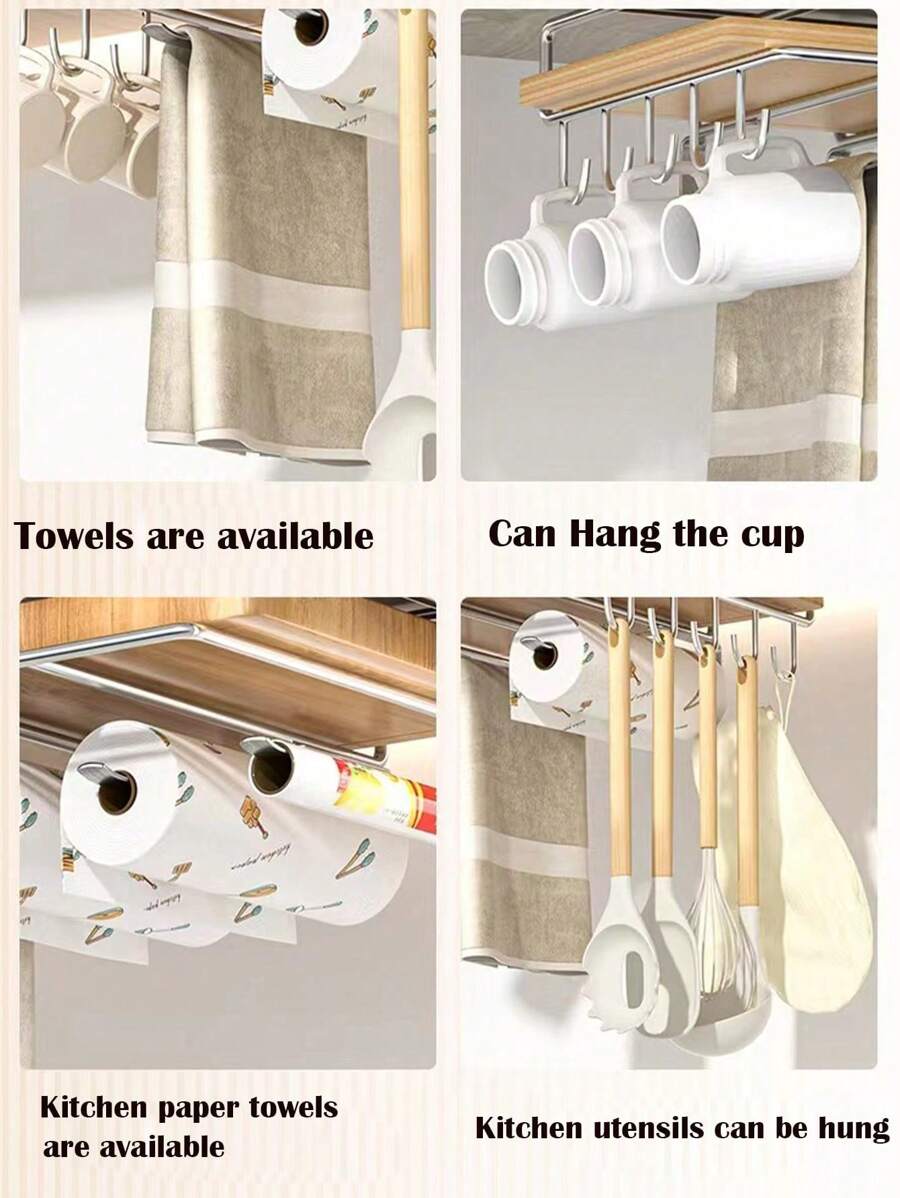 Towels are available

Can Hang the cup

Kitchen paper towels are available

Kitchen utensils can be hung