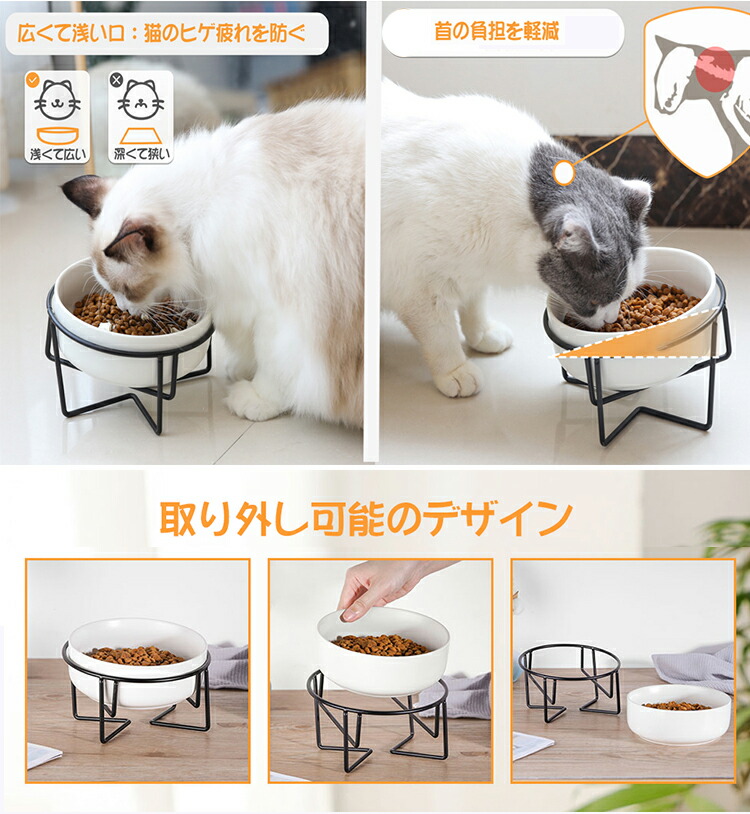 広くて浅い口：猫のヒゲ疲れを防ぐ

浅くて広い

深くて狭い

首の負担を軽減

取り外し可能のデザイン