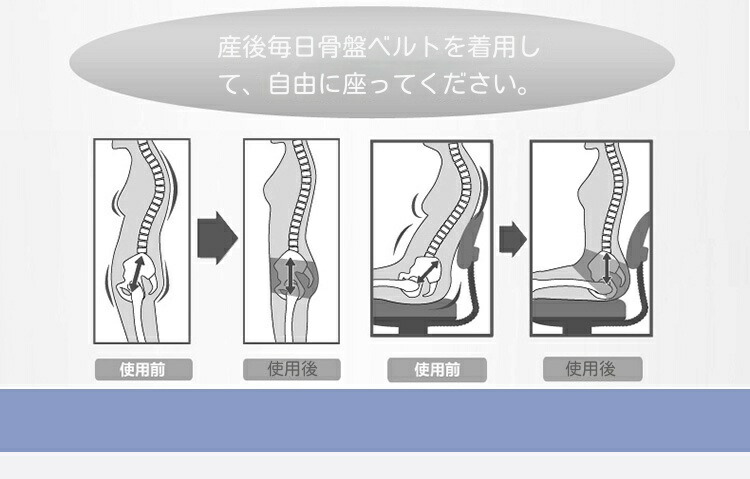 産後毎日骨盤ベルトを着用して、自由に座ってください。

使用前

使用後

使用前

使用後