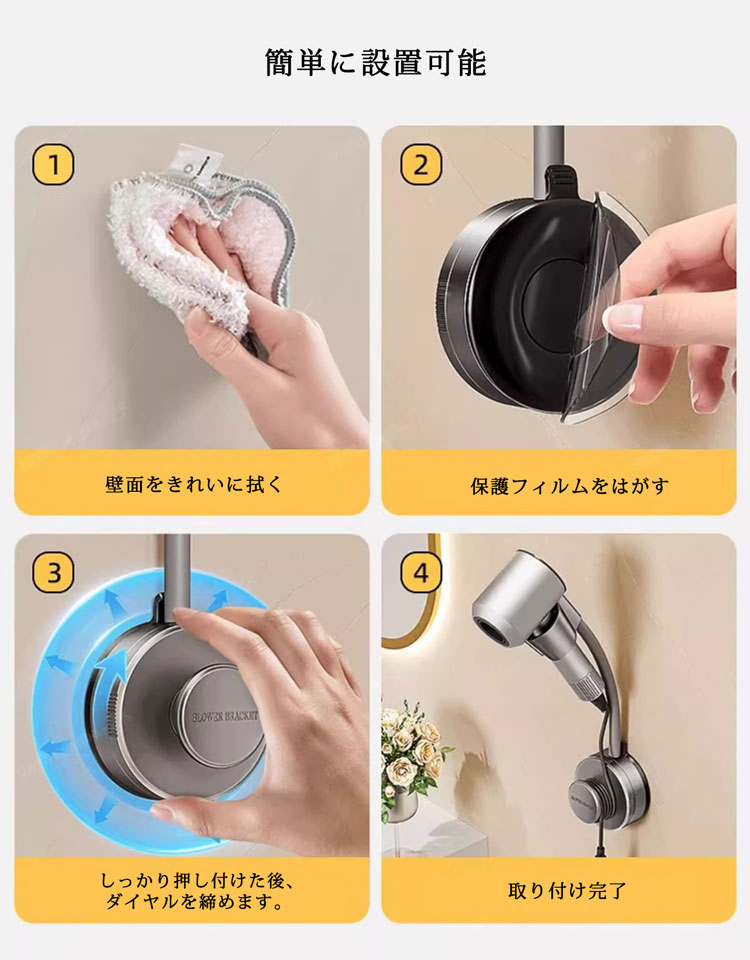 簡単に設置可能

1

壁面をきれいに拭く

2

保護フィルムをはがす

3

BLOWER BRACKET

しっかり押し付けた後、ダイヤルを締めます。

4

取り付け完了