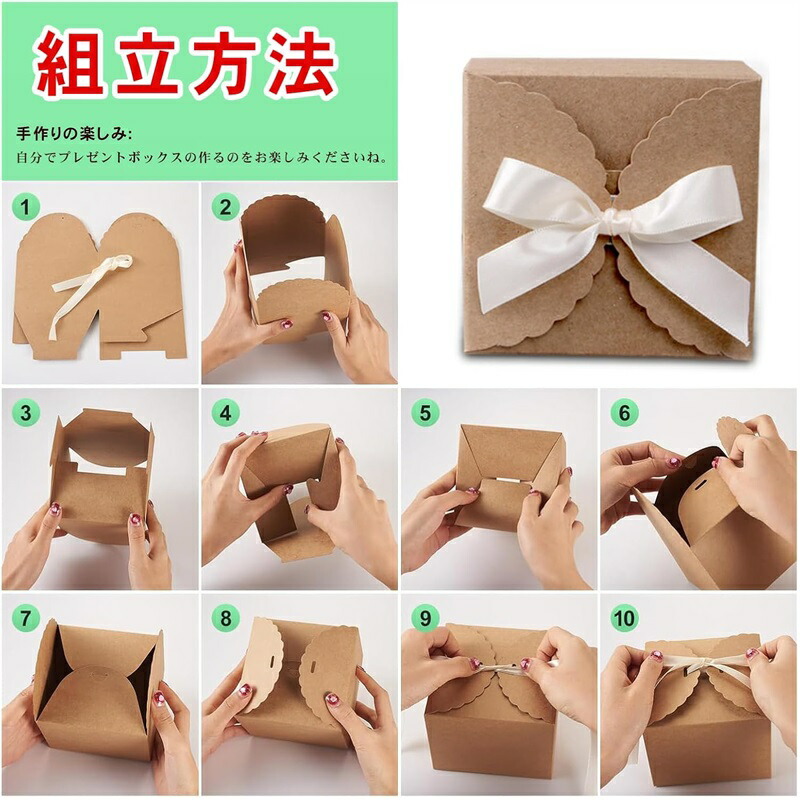 組立方法

手作りの楽しみ:
自分でプレゼントボックスの作るのをお楽しみくださいね。

1

2

3

4

5

6

7

8

9

10