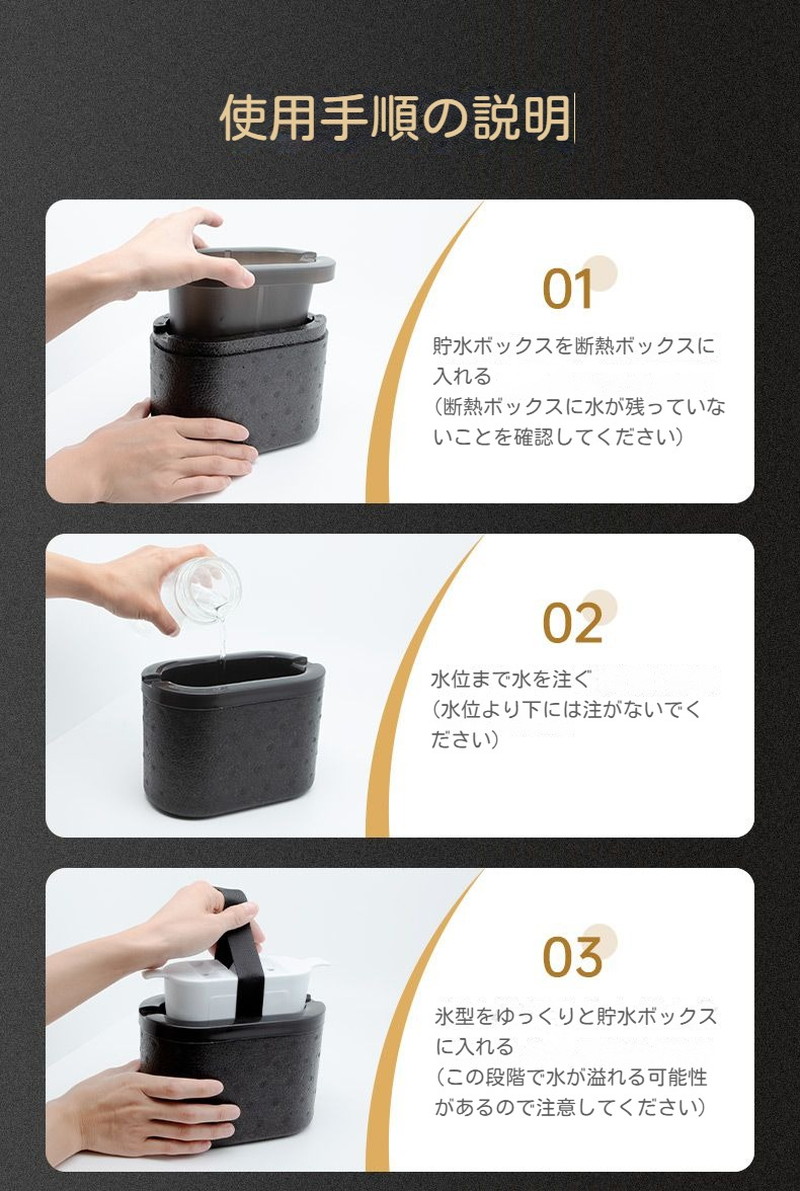 使用手順の説明

01

貯水ボックスを断熱ボックスに入れる
（断熱ボックスに水が残っていないことを確認してください）

02

水位まで水を注ぐ
（水位より下には注がないでください）

03

氷型をゆっくりと貯水ボックスに入れる
（この段階で水が溢れる可能性があるので注意してください）