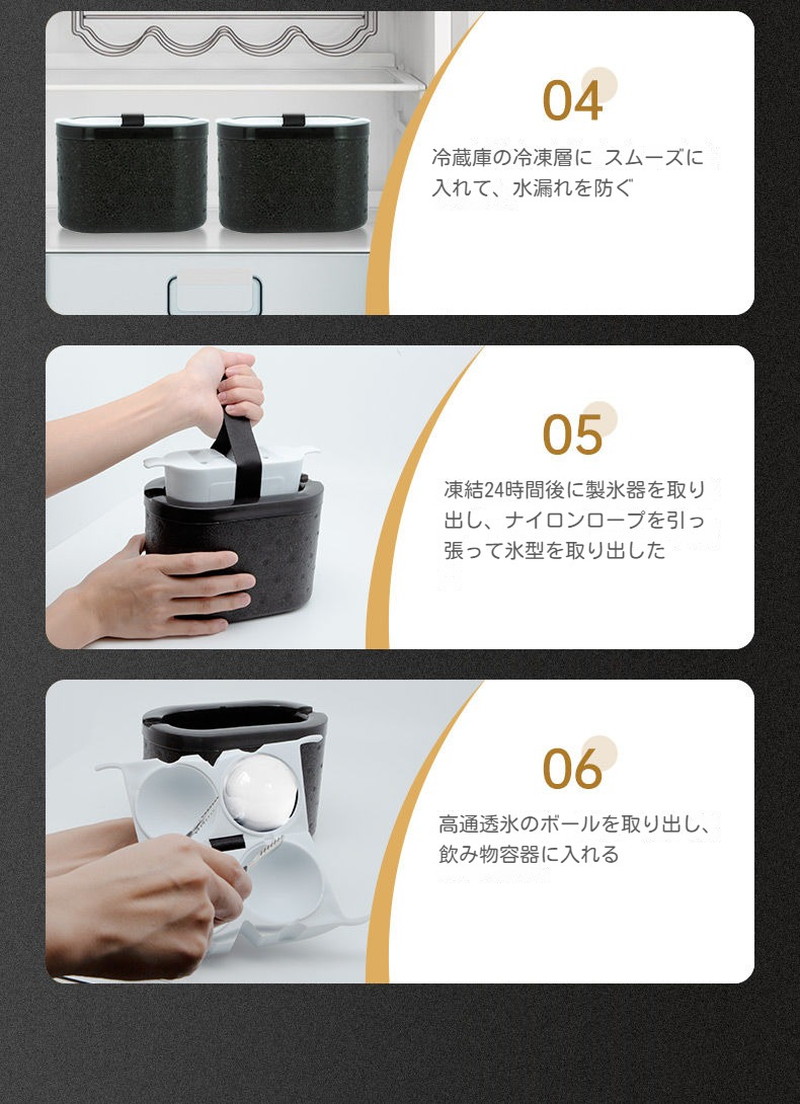 04

冷蔵庫の冷凍層に スムーズに入れて、水漏れを防ぐ

05

凍結24時間後に製氷器を取り出し、ナイロンロープを引っ張って氷型を取り出した

06

高通透氷のボールを取り出し、飲み物容器に入れる