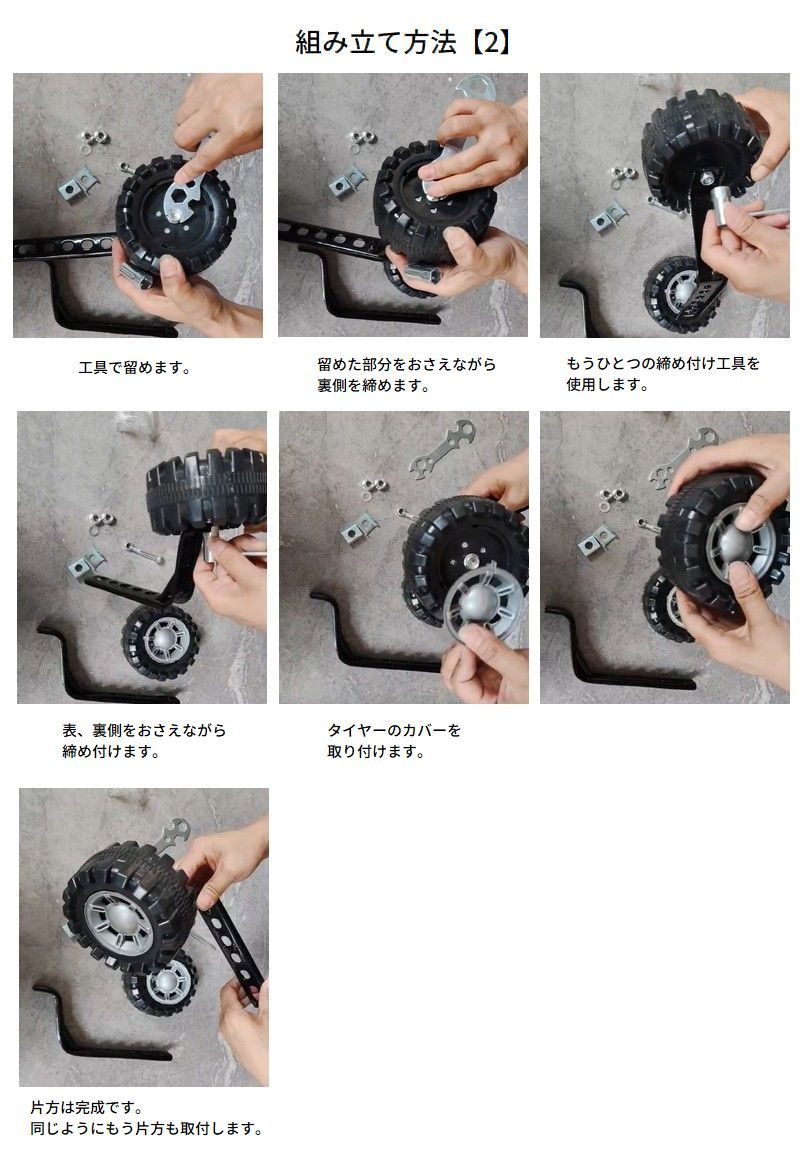 組み立て方法【2】

工具で留めます。

留めた部分をおさえながら裏側を締めます。

もうひとつの締め付け工具を使用します。

表、裏側をおさえながら締め付けます。

タイヤーのカバーを取り付けます。

片方は完成です。
同じようにもう片方も取付します。