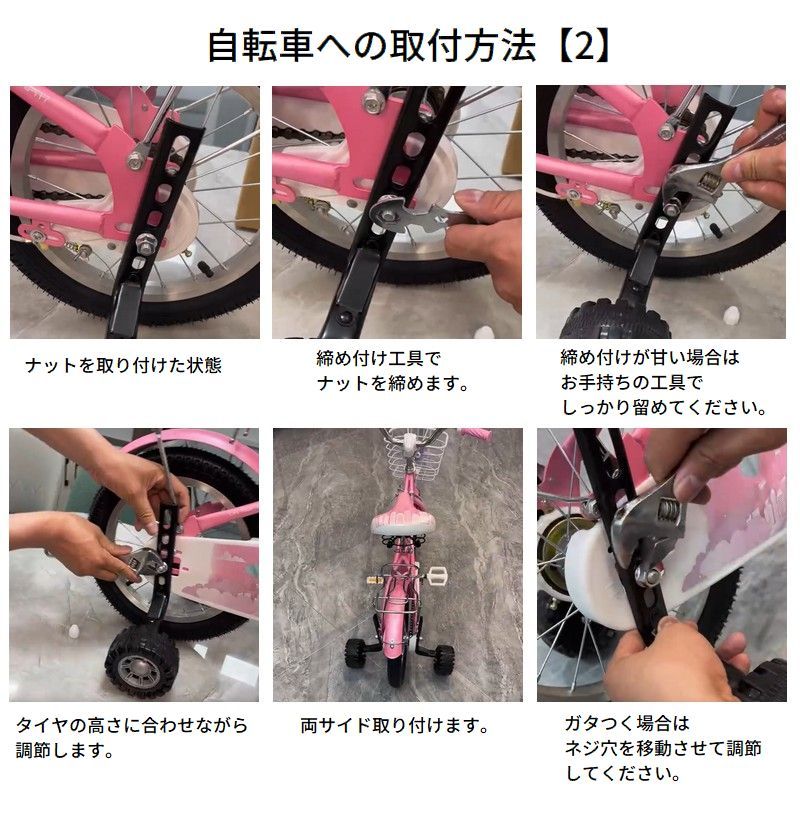 自転車への取付方法【2】

ナットを取り付けた状態

締め付け工具で
ナットを締めます。

締め付けが甘い場合は
お手持ちの工具で
しっかり留めてください。

タイヤの高さに合わせながら
調節します。

両サイド取り付けます。

ガタつく場合は
ネジ穴を移動させて調節
してください。