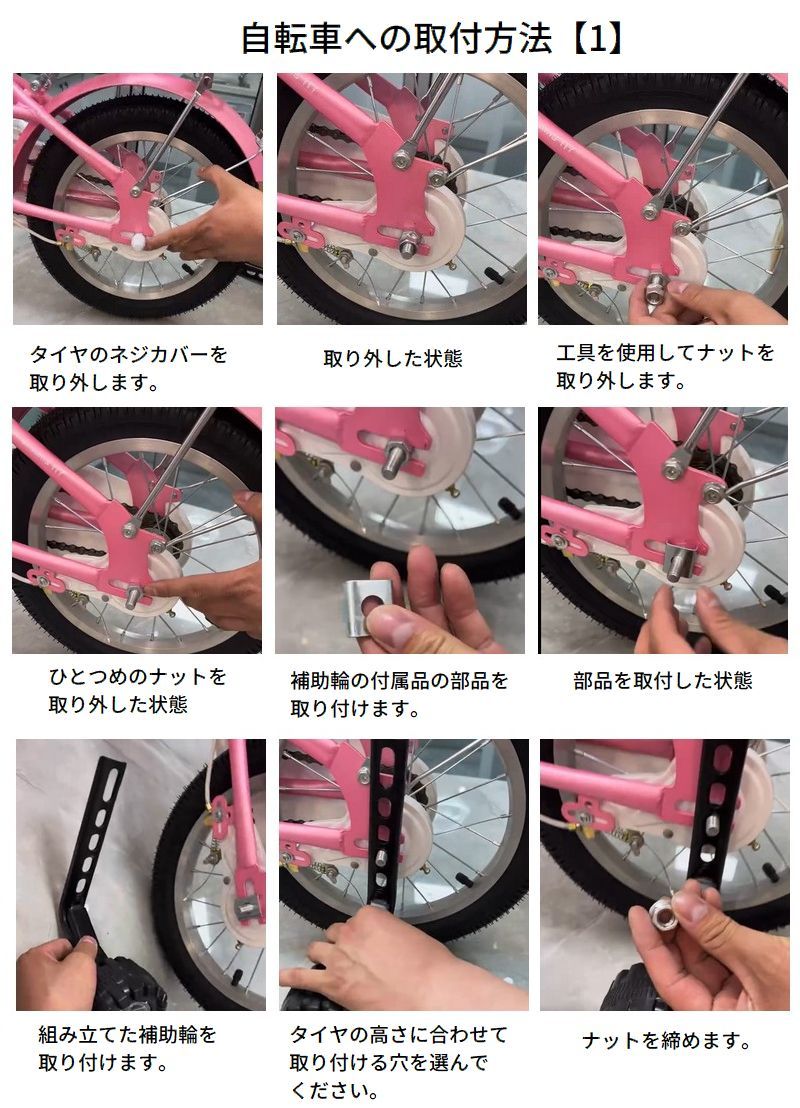 自転車への取付方法【1】

タイヤのネジカバーを取り外します。

取り外した状態

工具を使用してナットを取り外します。

ひとつめのナットを取り外した状態

補助輪の付属品の部品を取り付けます。

部品を取付した状態

組み立てた補助輪を取り付けます。

タイヤの高さに合わせて取り付ける穴を選んでください。

ナットを締めます。