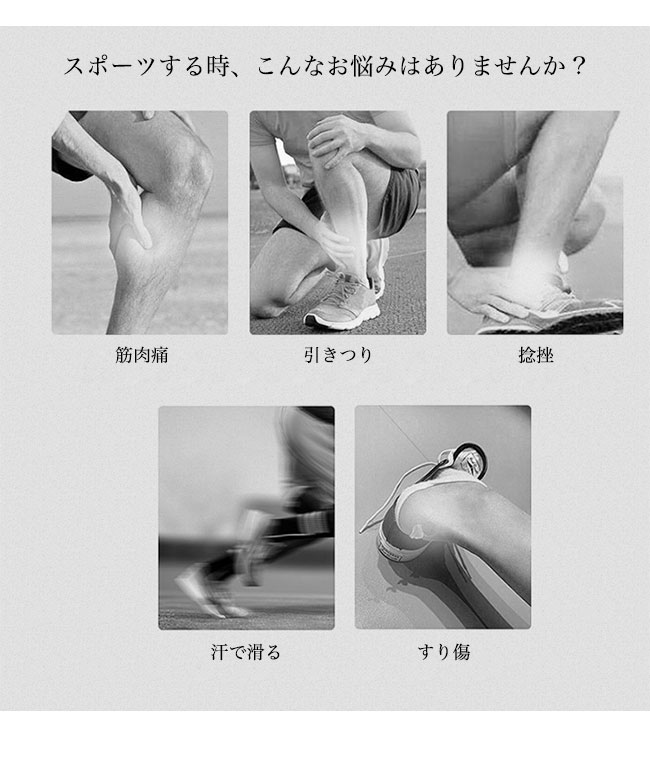 スポーツする時、こんなお悩みはありませんか？

筋肉痛

引きつり

捻挫

汗で滑る

すり傷