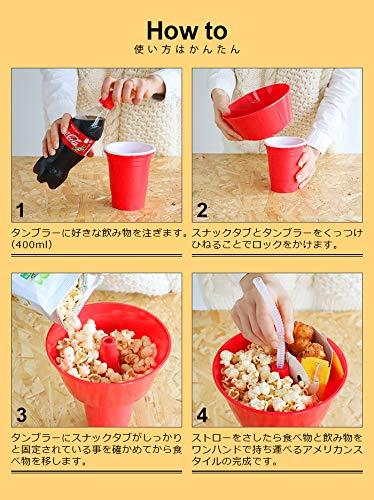 How to
使い方はかんたん

1
タンブラーに好きな飲み物を注ぎます。(400ml)

2
スナックタブとタンブラーをくっつけひねることでロックをかけます。

3
タンブラーにスナックタブがしっかりと固定されている事を確かめてから食べ物を移します。

4
ストローをさしたら食べ物と飲み物をワンハンドで持ち運べるアメリカンスタイルの完成です。