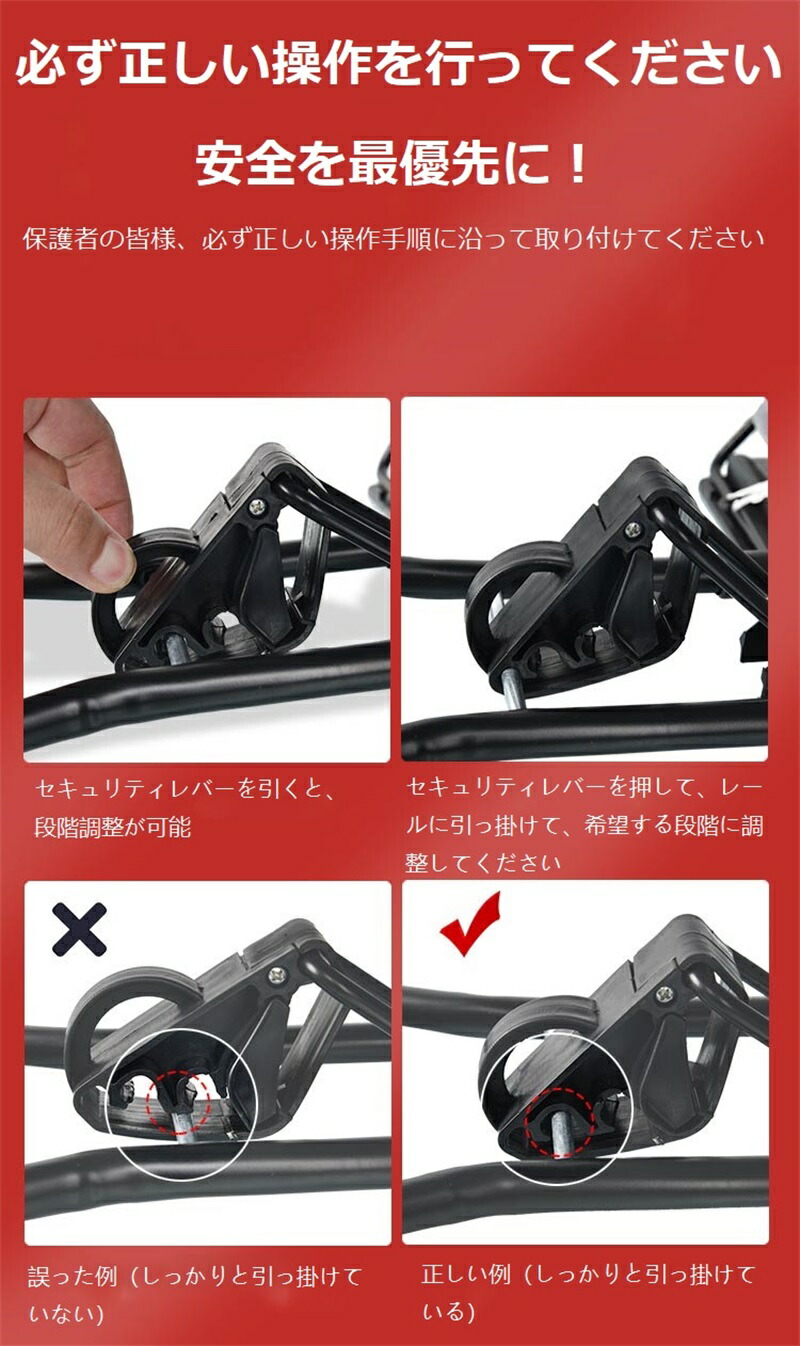 必ず正しい操作を行ってください

安全を最優先に！

保護者の皆様、必ず正しい操作手順に沿って取り付けてください

セキュリティレバーを引くと、段階調整が可能

セキュリティレバーを押して、レールに引っ掛けて、希望する段階に調整してください

誤った例（しっかりと引っ掛けていない）

正しい例（しっかりと引っ掛けている）