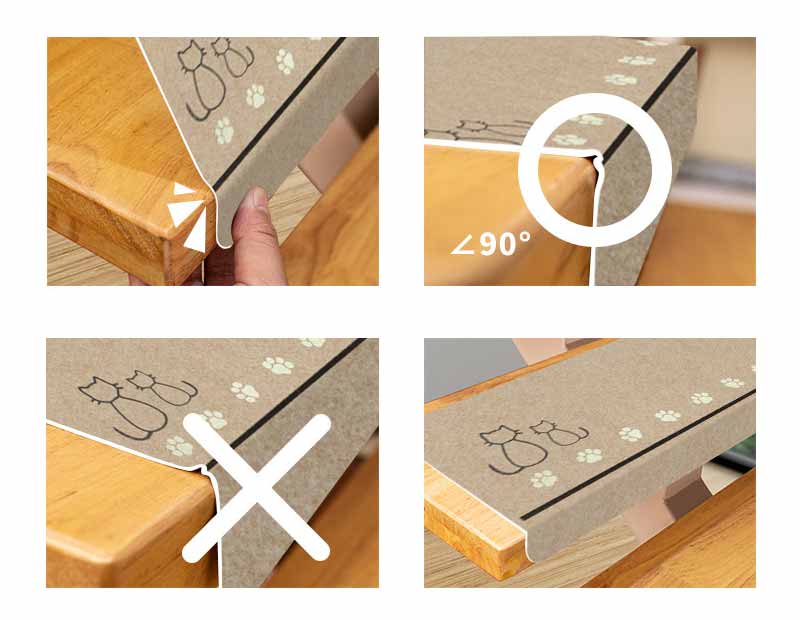 ∠90°