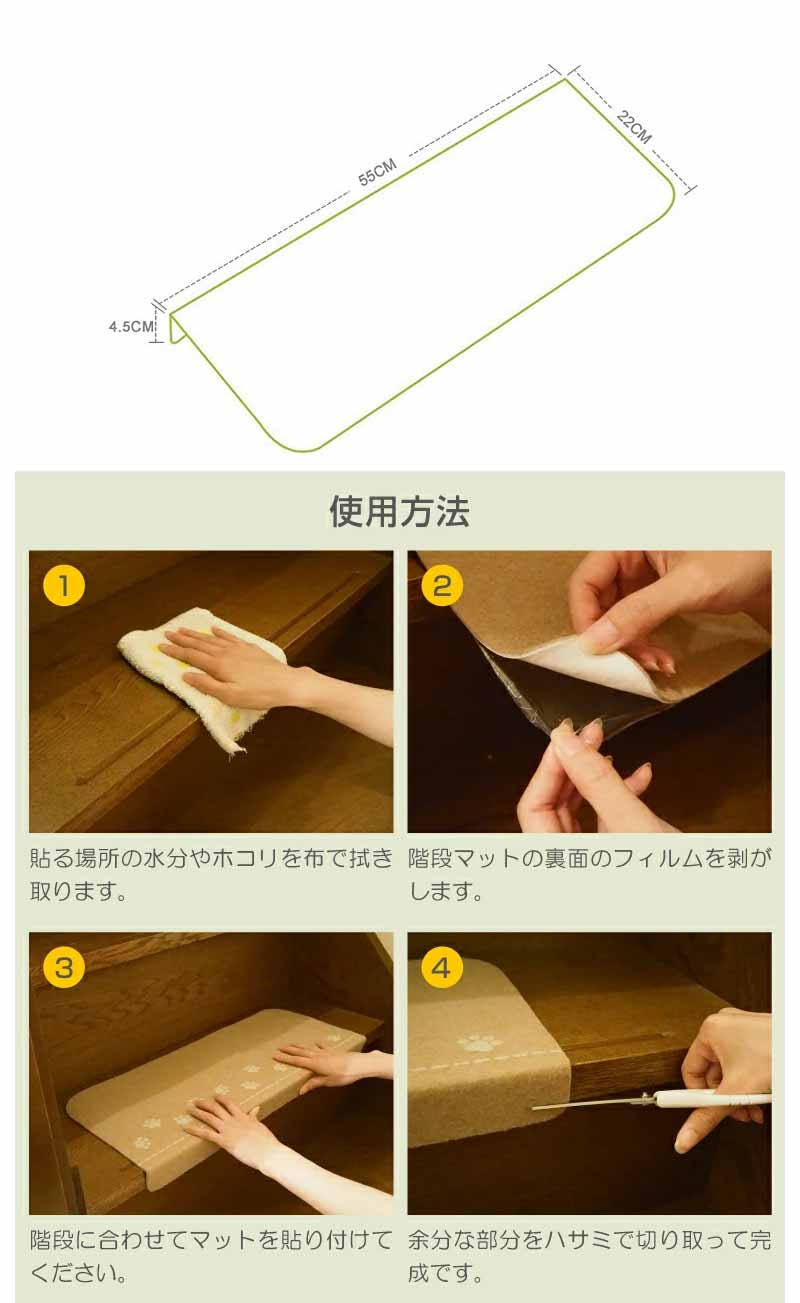 55CM

22CM

4.5CM

使用方法

1

貼る場所の水分やホコリを布で拭き取ります。

2

階段マットの裏面のフィルムを剥がします。

3

階段に合わせてマットを貼り付けてください。

4

余分な部分をハサミで切り取って完成です。