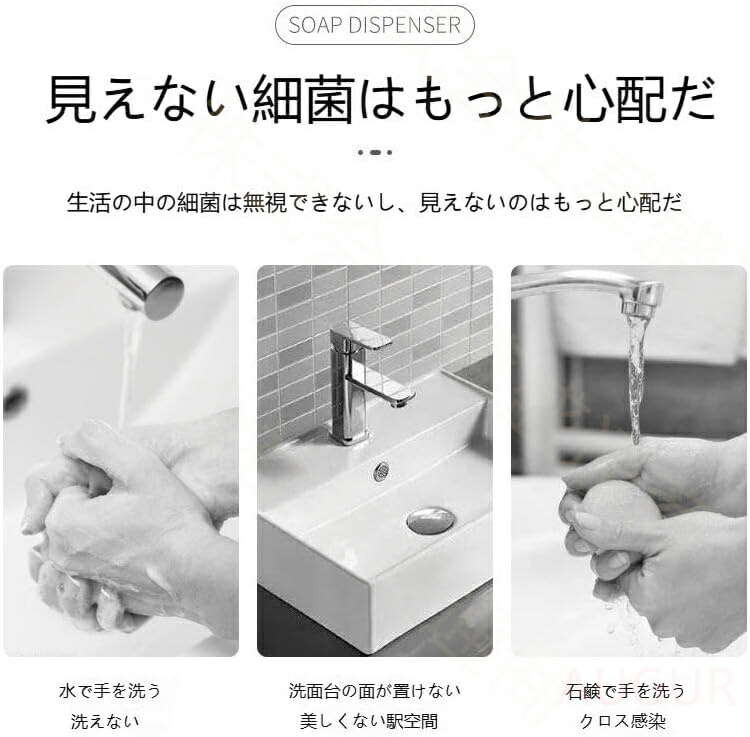 SOAP DISPENSER

見えない細菌はもっと心配だ

生活の中の細菌は無視できないし、見えないのはもっと心配だ

水で手を洗う
洗えない

洗面台の面が置けない
美しくない駅空間

石鹸で手を洗う
クロス感染

AUGUR