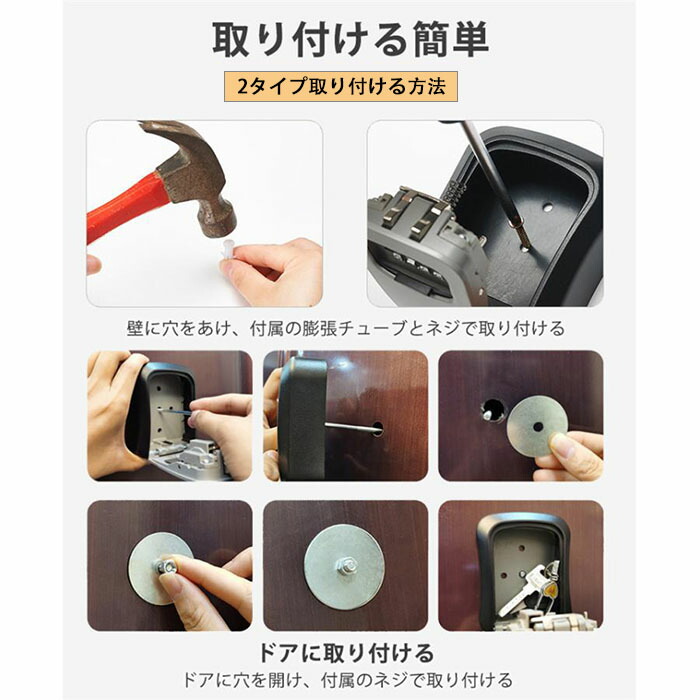 取り付ける簡単

2タイプ取り付ける方法

壁に穴をあけ、付属の膨張チューブとネジで取り付ける

ドアに取り付ける

ドアに穴を開け、付属のネジで取り付ける