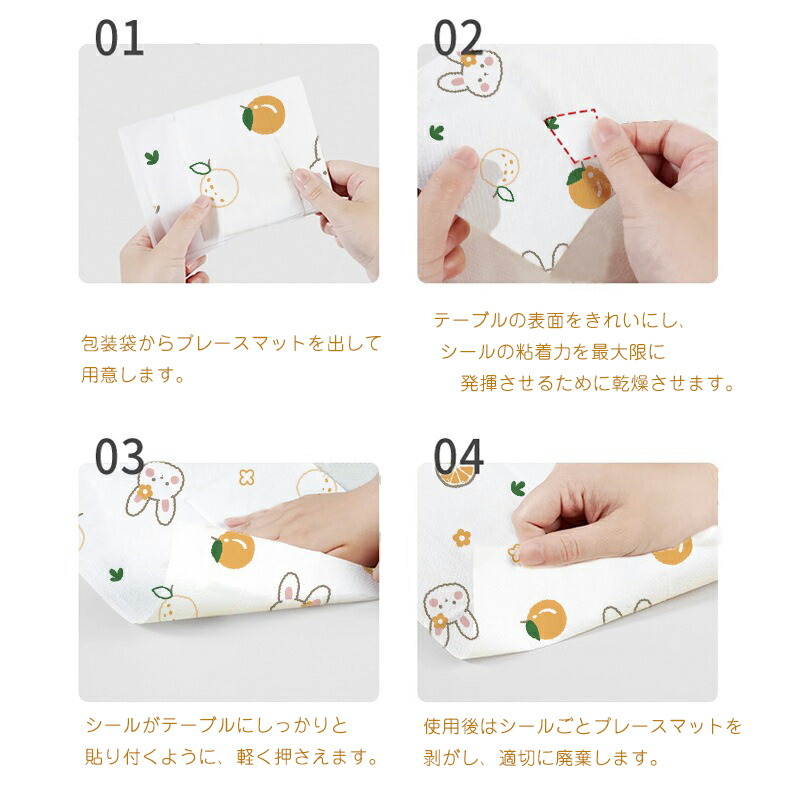 01

包装袋からプレースマットを出して用意します。

02

テーブルの表面をきれいにし、シールの粘着力を最大限に発揮させるために乾燥させます。

03

シールがテーブルにしっかりと貼り付くように、軽く押さえます。

04

使用後はシールごとプレースマットを剥がし、適切に廃棄します。