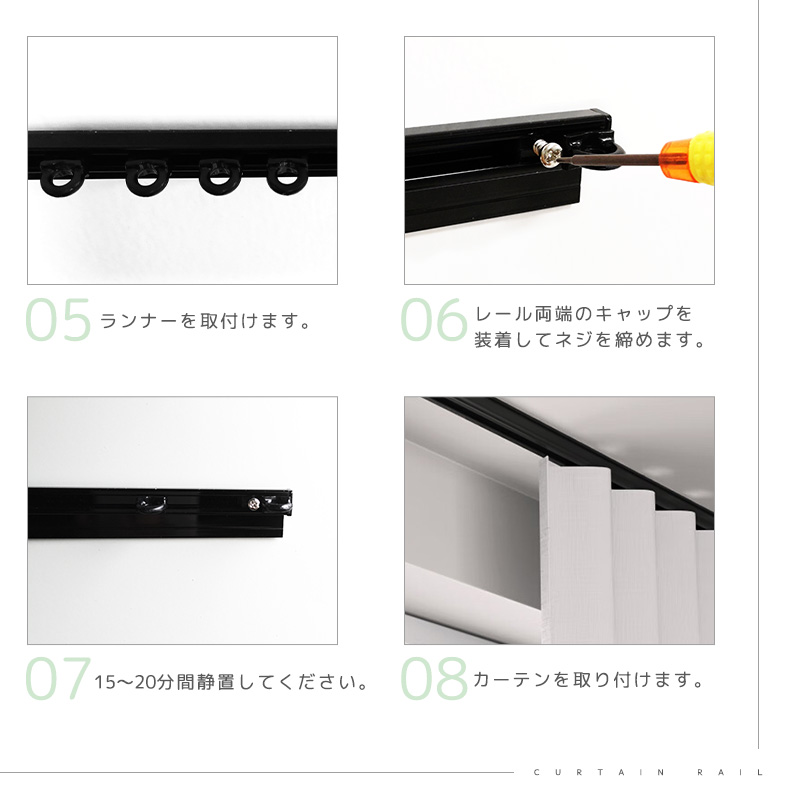 05 ランナーを取付けます。

06 レール両端のキャップを装着してネジを締めます。

07 15～20分間静置してください。

08 カーテンを取り付けます。

CURTAIN RAIL