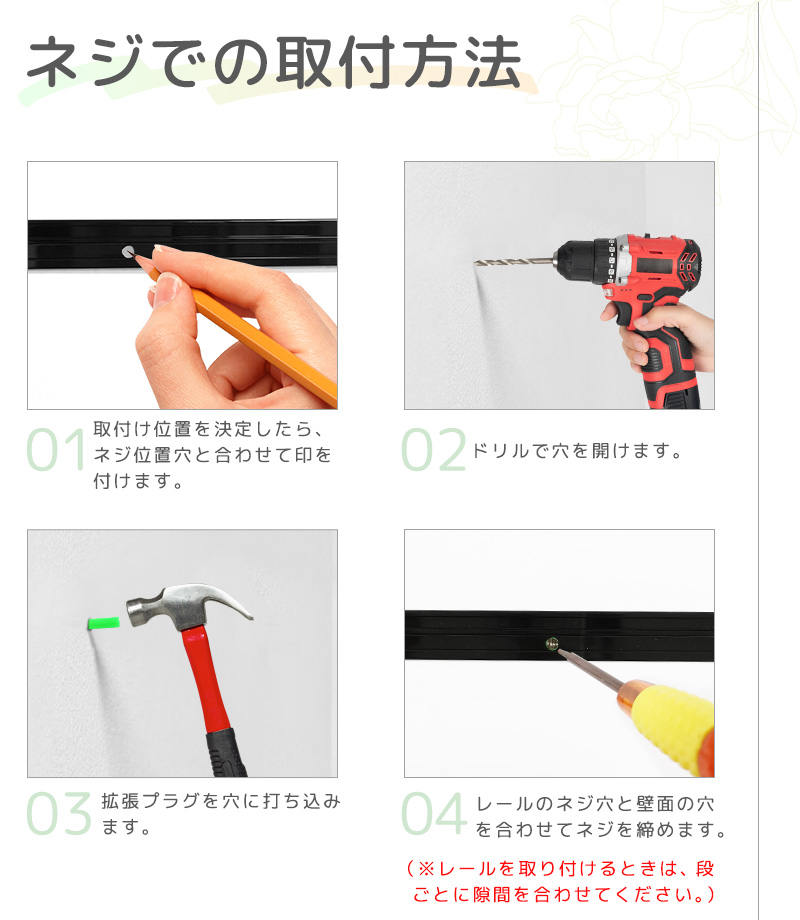 ネジでの取付方法

01 取付け位置を決定したら、ネジ位置穴と合わせて印を付けます。

02 ドリルで穴を開けます。

03 拡張プラグを穴に打ち込みます。

04 レールのネジ穴と壁面の穴を合わせてネジを締めます。

（※レールを取り付けるときは、段ごとに隙間を合わせてください。）