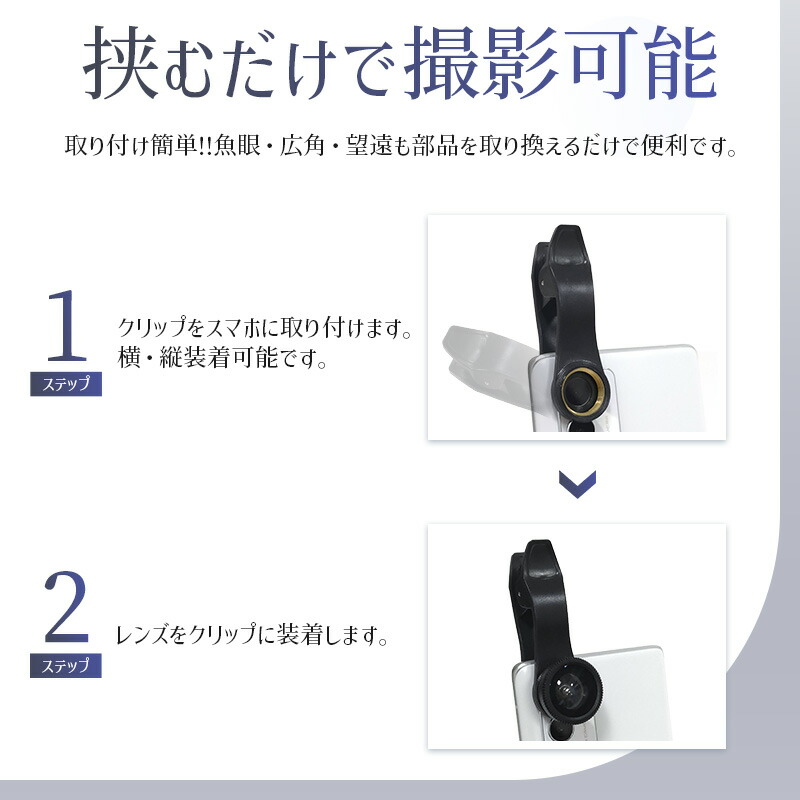 挟むだけで撮影可能

取り付け簡単!!魚眼・広角・望遠も部品を取り換えるだけで便利です。

1
ステップ
クリップをスマホに取り付けます。
横・縦装着可能です。

2
ステップ
レンズをクリップに装着します。