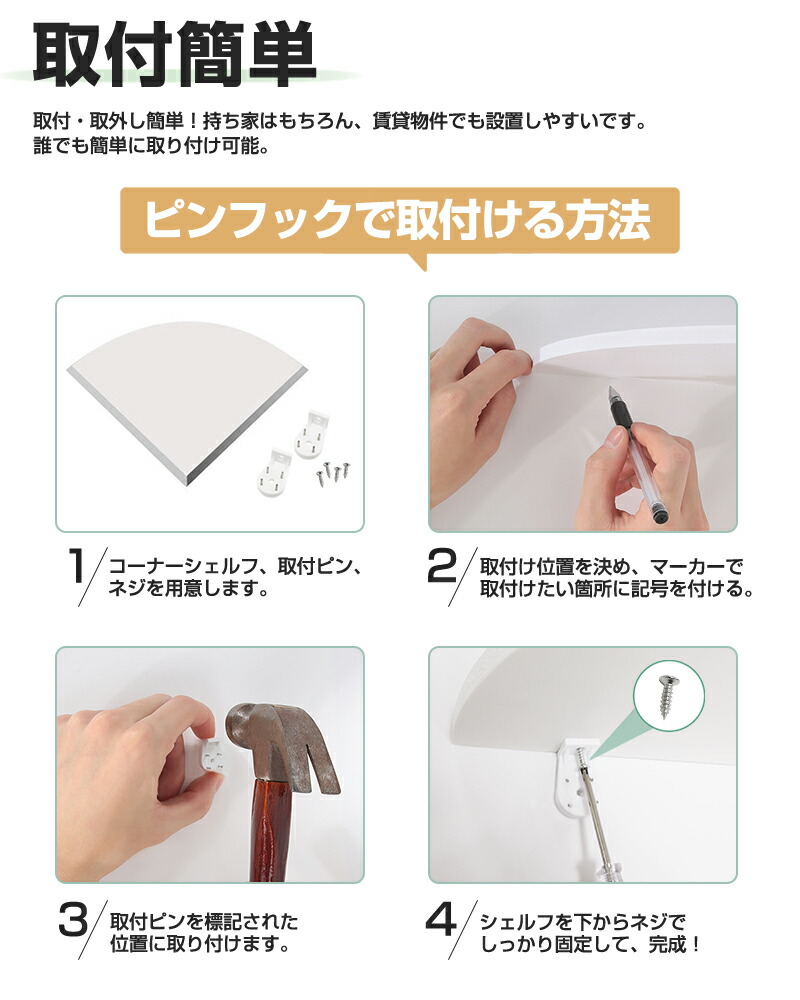 取付簡単

取付・取外し簡単！持ち家はもちろん、賃貸物件でも設置しやすいです。
誰でも簡単に取り付け可能。

ピンフックで取付ける方法

1 コーナーシェルフ、取付ピン、ネジを用意します。

2 取付け位置を決め、マーカーで取付けたい箇所に記号を付ける。

3 取付ピンを標記された位置に取り付けます。

4 シェルフを下からネジでしっかり固定して、完成！